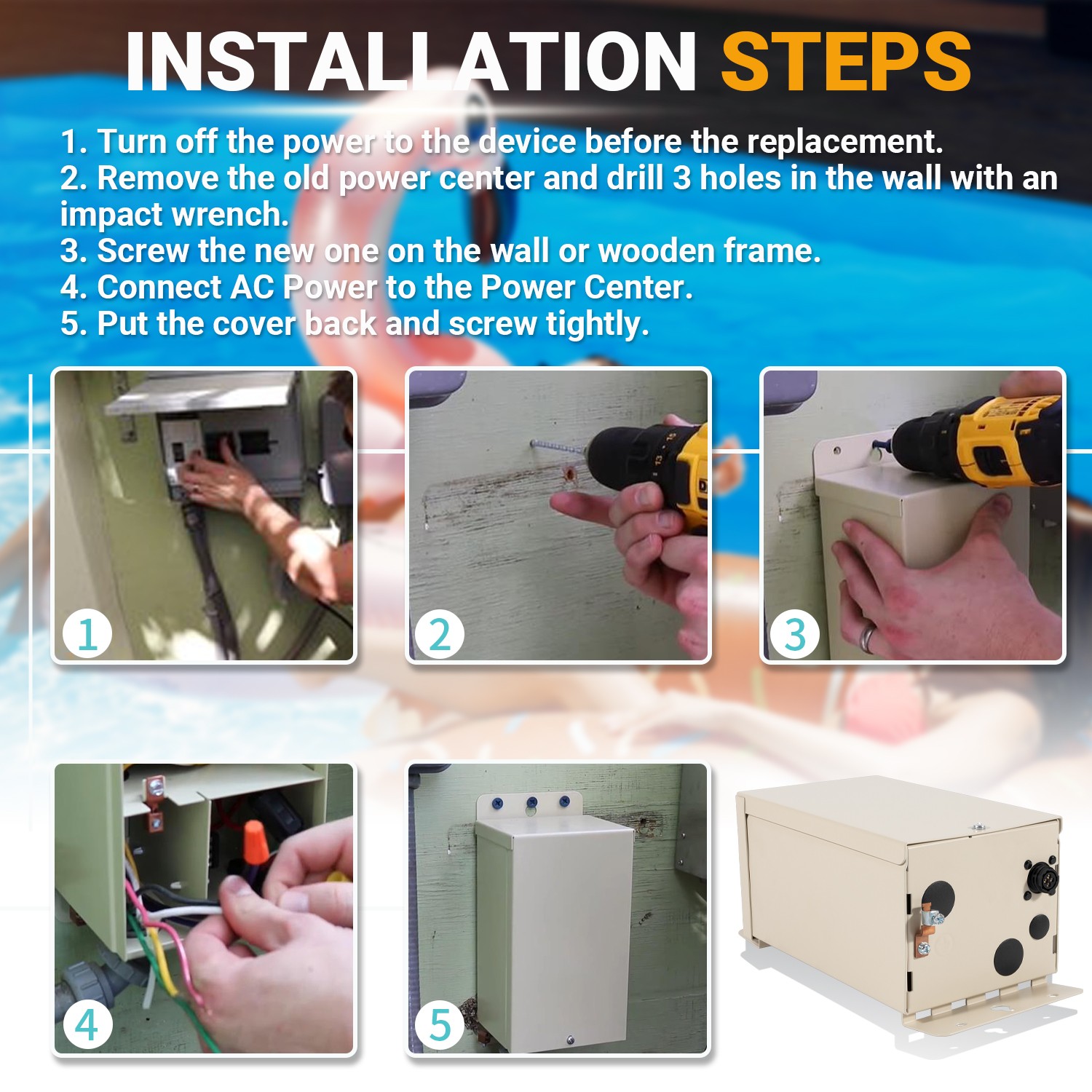 INSTALLATION STEPS

1. Turn off the power to the device before the replacement.
2. Remove the old power center and drill 3 holes in the wall with an impact wrench.
3. Screw the new one on the wall or wooden frame.
4. Connect AC Power to the Power Center.
5. Put the cover back and screw tightly.

1

2

3

4

5