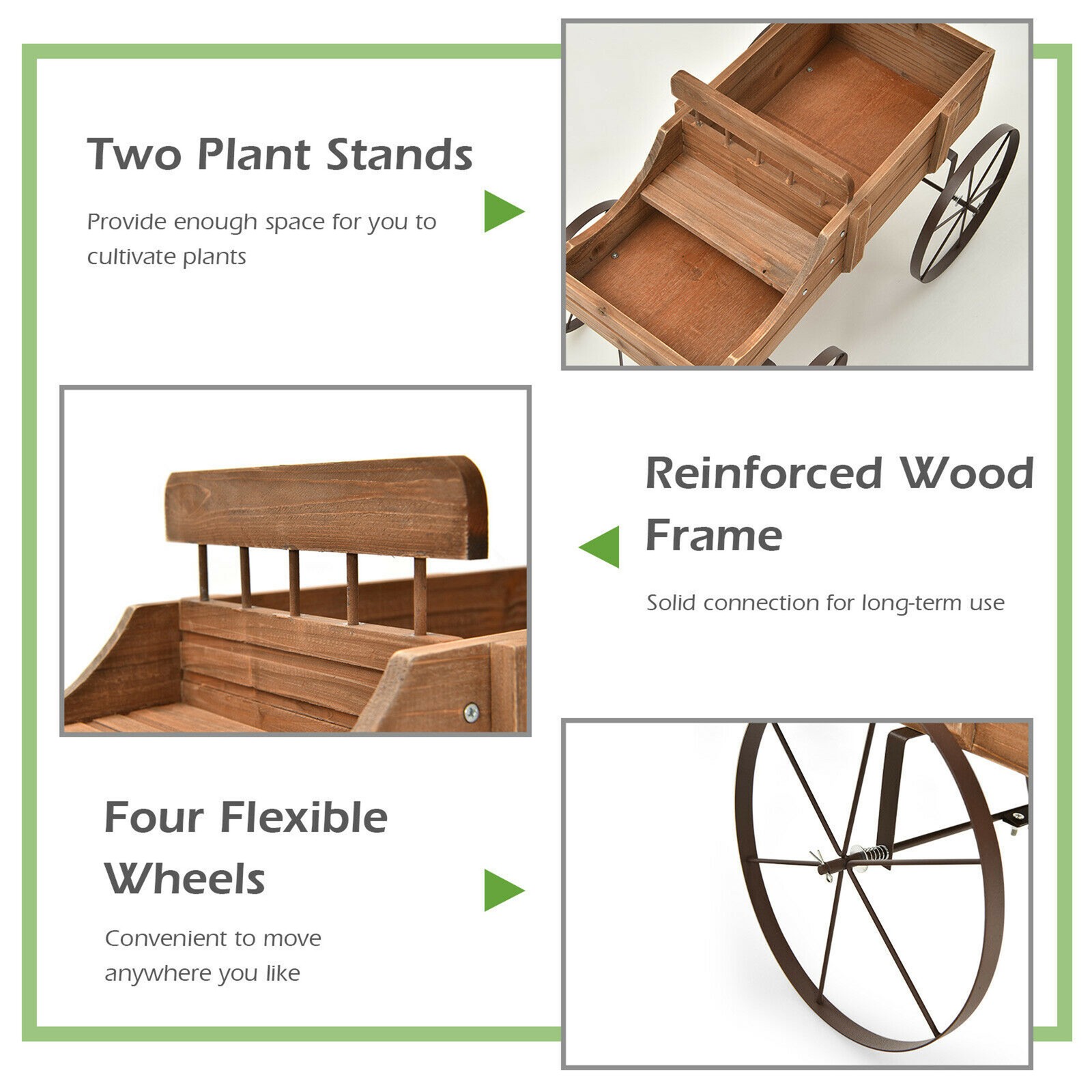 Two Plant Stands

Provide enough space for you to cultivate plants

Reinforced Wood Frame

Solid connection for long-term use

Four Flexible Wheels

Convenient to move anywhere you like