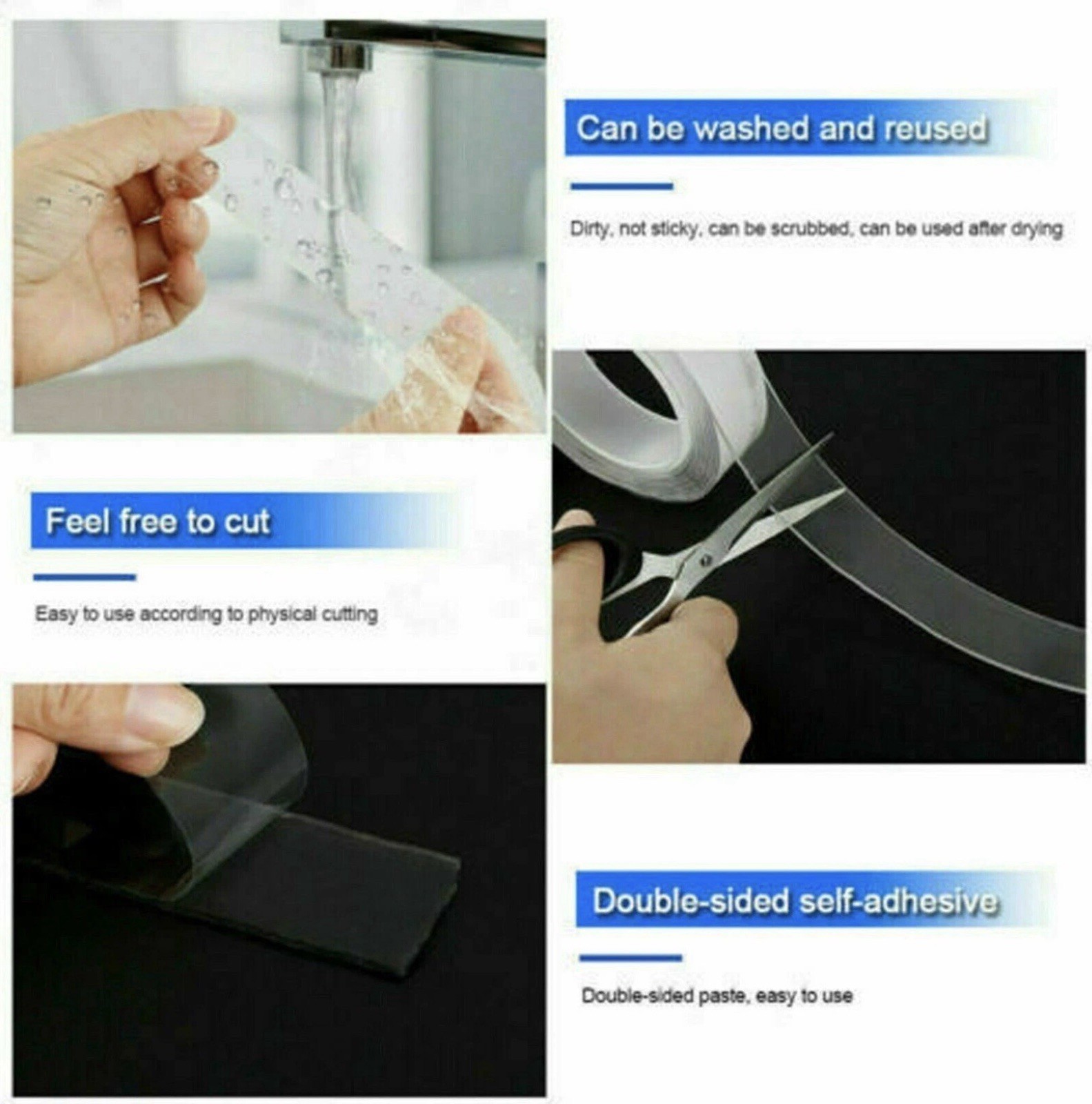 Can be washed and reused

Dirty, not sticky, can be scrubbed, can be used after drying

Feel free to cut

Easy to use according to physical cutting

Double-sided self-adhesive

Double-sided paste, easy to use