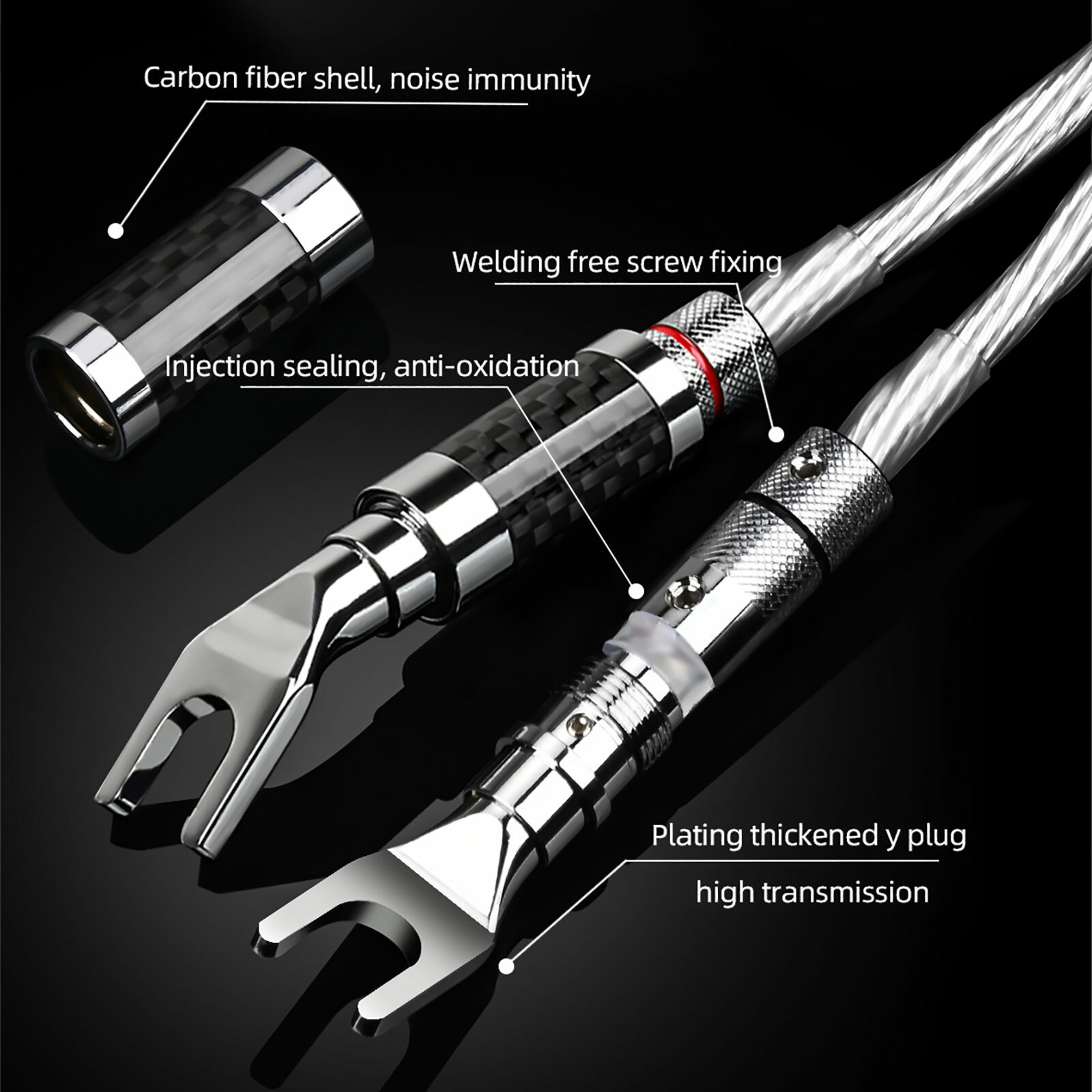 Carbon fiber shell, noise immunity

Welding free screw fixing

Injection sealing, anti-oxidation

Plating thickened y plug

high transmission