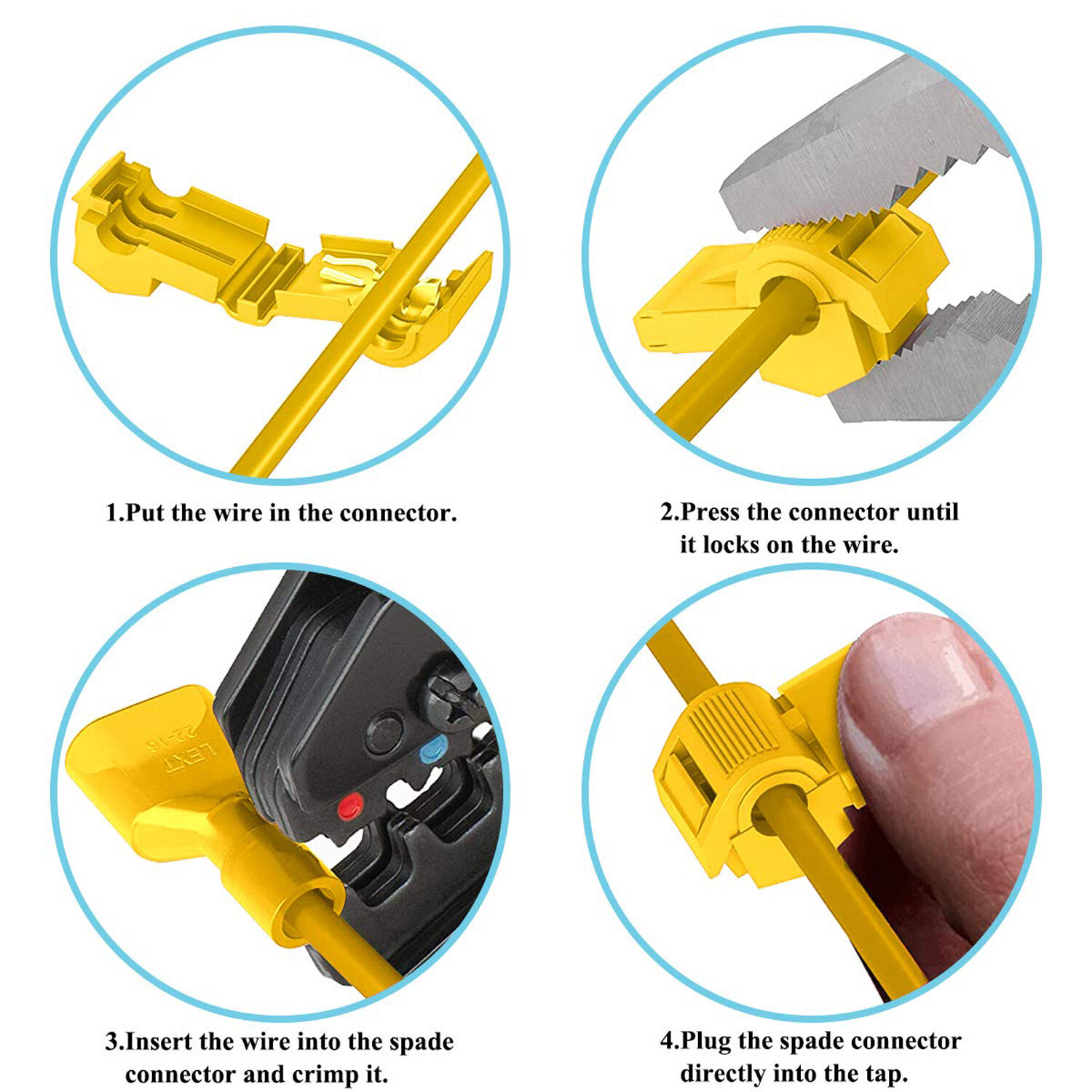 1.Put the wire in the connector.

2.Press the connector until it locks on the wire.

LEXT
22-16

3.Insert the wire into the spade connector and crimp it.

4.Plug the spade connector directly into the tap.