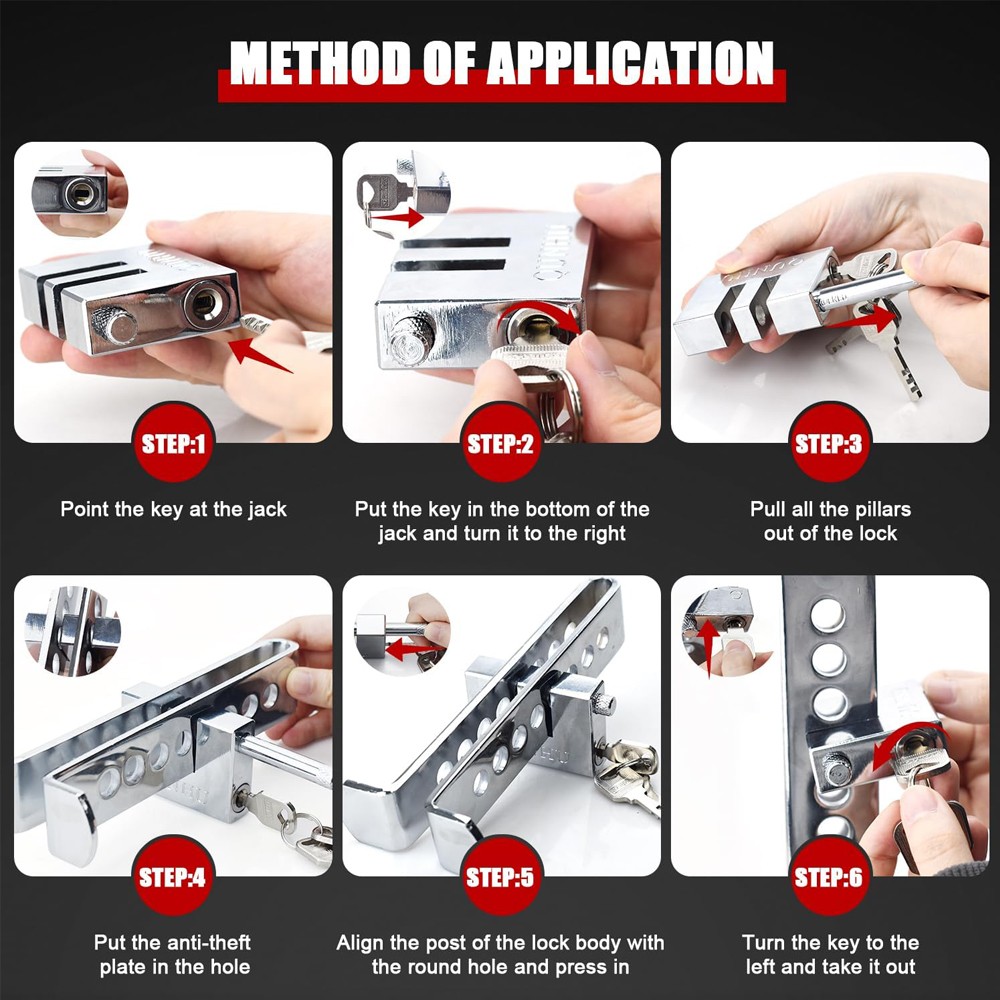 METHOD OF APPLICATION

STEP:1

Point the key at the jack

STEP:2

Put the key in the bottom of the jack and turn it to the right

STEP:3

Pull all the pillars out of the lock

STEP:4

Put the anti-theft plate in the hole

STEP:5

Align the post of the lock body with the round hole and press in

STEP:6

Turn the key to the left and take it out