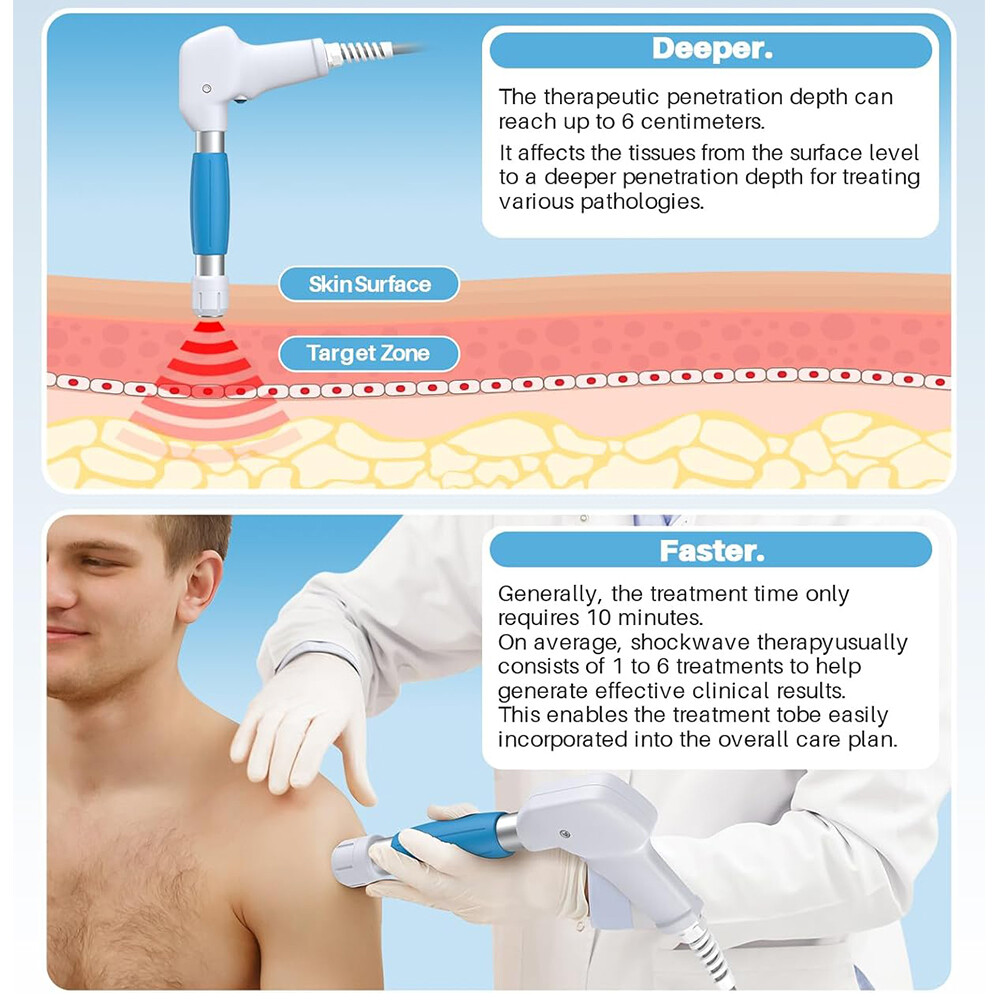 Deeper.

The therapeutic penetration depth can reach up to 6 centimeters.

It affects the tissues from the surface level to a deeper penetration depth for treating various pathologies.

Skin Surface

Target Zone

Faster.

Generally, the treatment time only requires 10 minutes.
On average, shockwave therapyusually consists of 1 to 6 treatments to help generate effective clinical results.
This enables the treatment tobe easily incorporated into the overall care plan.