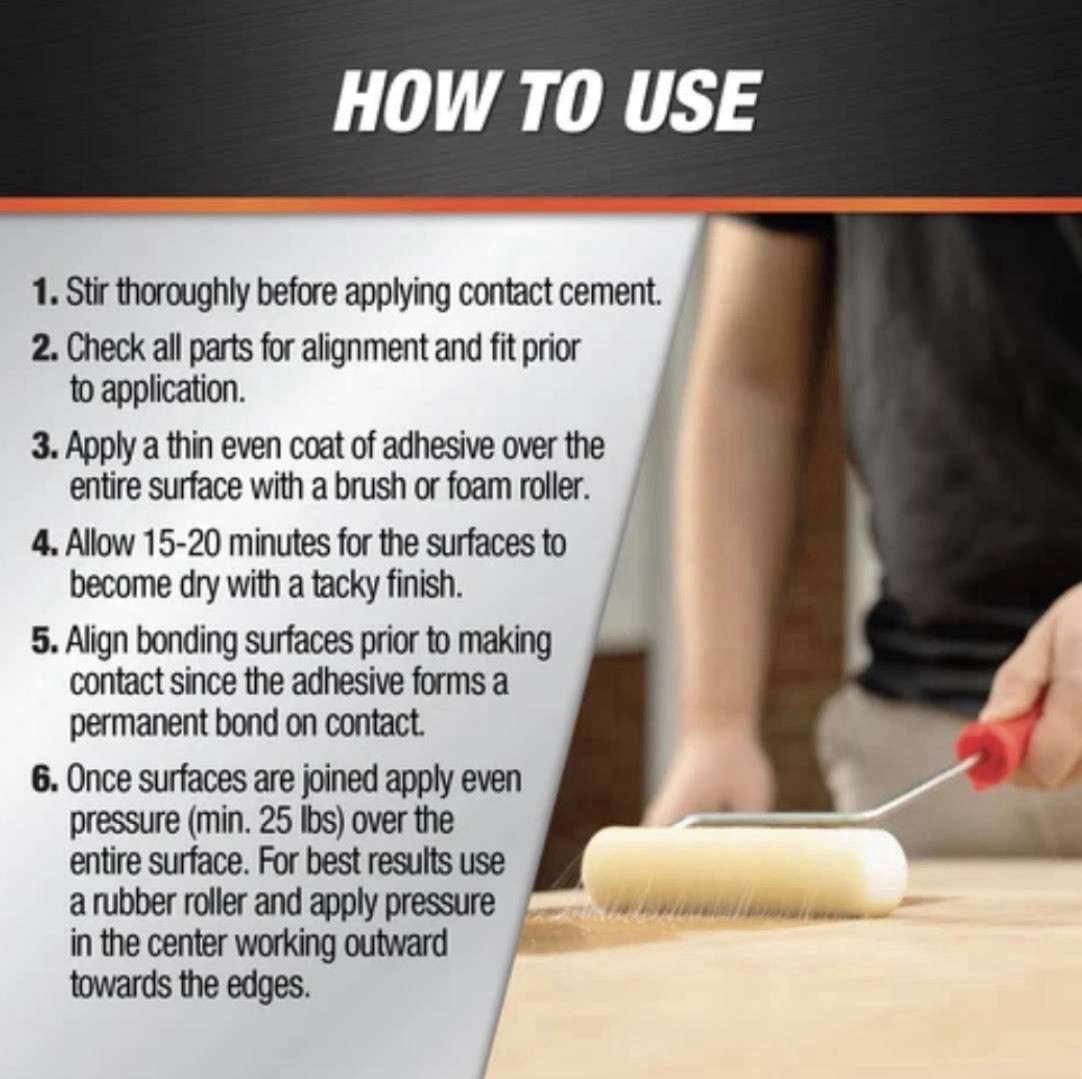 HOW TO USE

1. Stir thoroughly before applying contact cement.

2. Check all parts for alignment and fit prior to application.

3. Apply a thin even coat of adhesive over the entire surface with a brush or foam roller.

4. Allow 15-20 minutes for the surfaces to become dry with a tacky finish.

5. Align bonding surfaces prior to making contact since the adhesive forms a permanent bond on contact.

6. Once surfaces are joined apply even pressure (min. 25 lbs) over the entire surface. For best results use a rubber roller and apply pressure in the center working outward towards the edges.