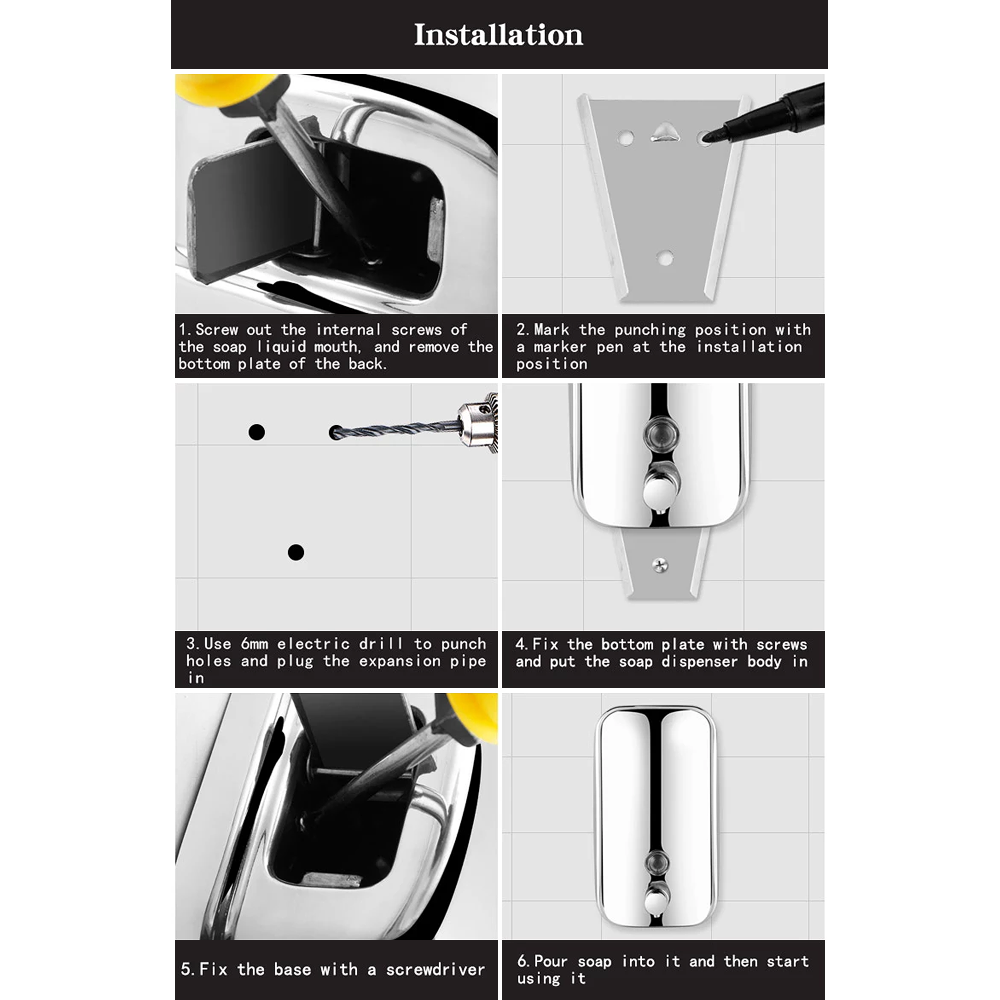 Installation

1.Screw out the internal screws of the soap liquid mouth, and remove the bottom plate of the back.

2.Mark the punching position with a marker pen at the installation position

3.Use 6mm electric drill to punch holes and plug the expansion pipe in

4.Fix the bottom plate with screws and put the soap dispenser body in

5.Fix the base with a screwdriver

6.Pour soap into it and then start using it