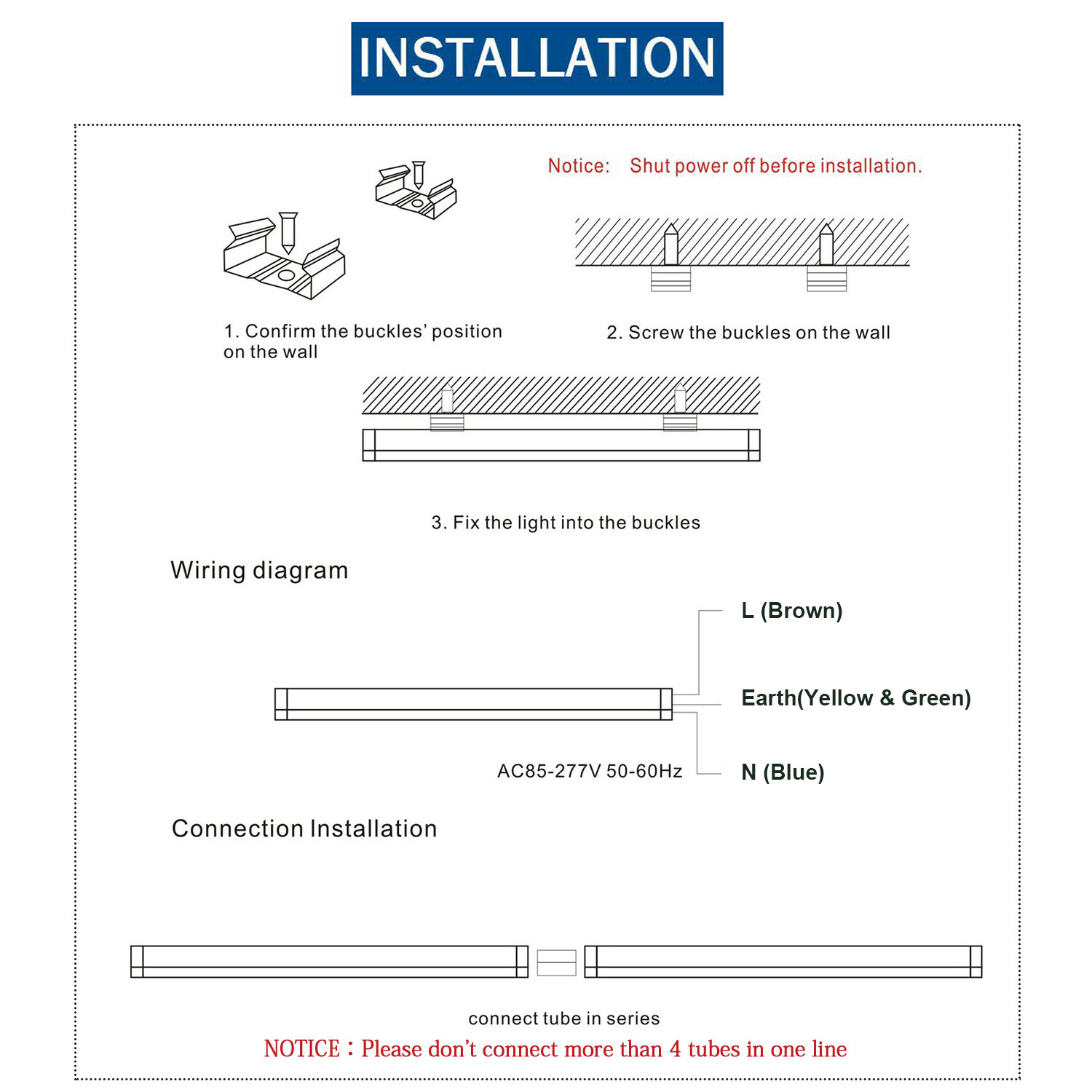 INSTALLATION

Notice: Shut power off before installation.

1. Confirm the buckles' position on the wall

2. Screw the buckles on the wall

3. Fix the light into the buckles

Wiring diagram

L (Brown)

Earth(Yellow & Green)

AC85-277V 50-60Hz

N (Blue)

Connection Installation

connect tube in series

NOTICE：Please don't connect more than 4 tubes in one line