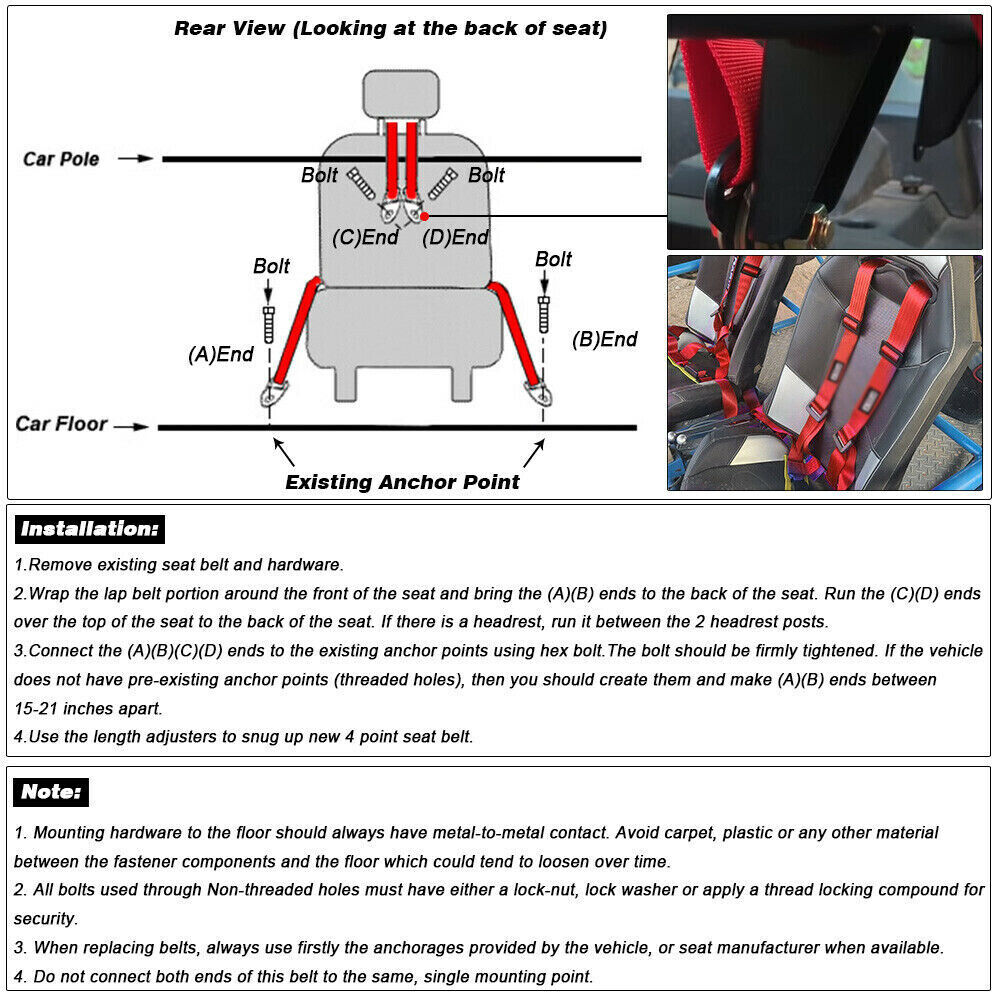 Rear View (Looking at the back of seat)

Car Pole

Bolt

Bolt

(C)End

(D)End

Bolt

Bolt

(A)End

(B)End

Car Floor

Existing Anchor Point

Installation:

1.Remove existing seat belt and hardware.

2.Wrap the lap belt portion around the front of the seat and bring the (A)(B) ends to the back of the seat. Run the (C)(D) ends over the top of the seat to the back of the seat. If there is a headrest, run it between the 2 headrest posts.

3.Connect the (A)(B)(C)(D) ends to the existing anchor points using hex bolt.The bolt should be firmly tightened. If the vehicle does not have pre-existing anchor points (threaded holes), then you should create them and make (A)(B) ends between 15-21 inches apart.

4.Use the length adjusters to snug up new 4 point seat belt.

Note:

1. Mounting hardware to the floor should always have metal-to-metal contact. Avoid carpet, plastic or any other material between the fastener components and the floor which could tend to loosen over time.

2. All bolts used through Non-threaded holes must have either a lock-nut, lock washer or apply a thread locking compound for security.

3. When replacing belts, always use firstly the anchorages provided by the vehicle, or seat manufacturer when available.

4. Do not connect both ends of this belt to the same, single mounting point.