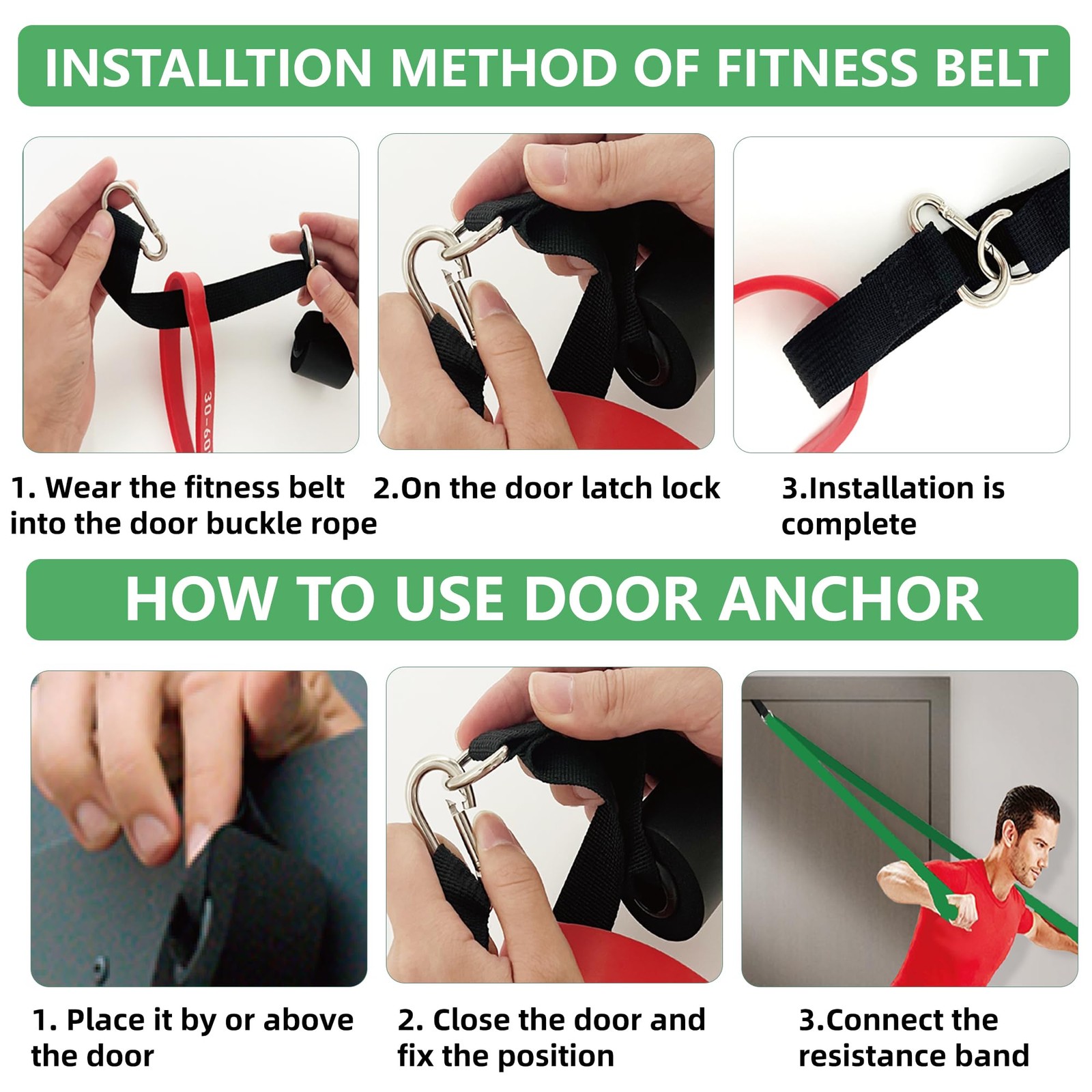 INSTALLTION METHOD OF FITNESS BELT

30-60

1. Wear the fitness belt into the door buckle rope

2.On the door latch lock

3.Installation is complete

HOW TO USE DOOR ANCHOR

1. Place it by or above the door

2. Close the door and fix the position

3.Connect the resistance band