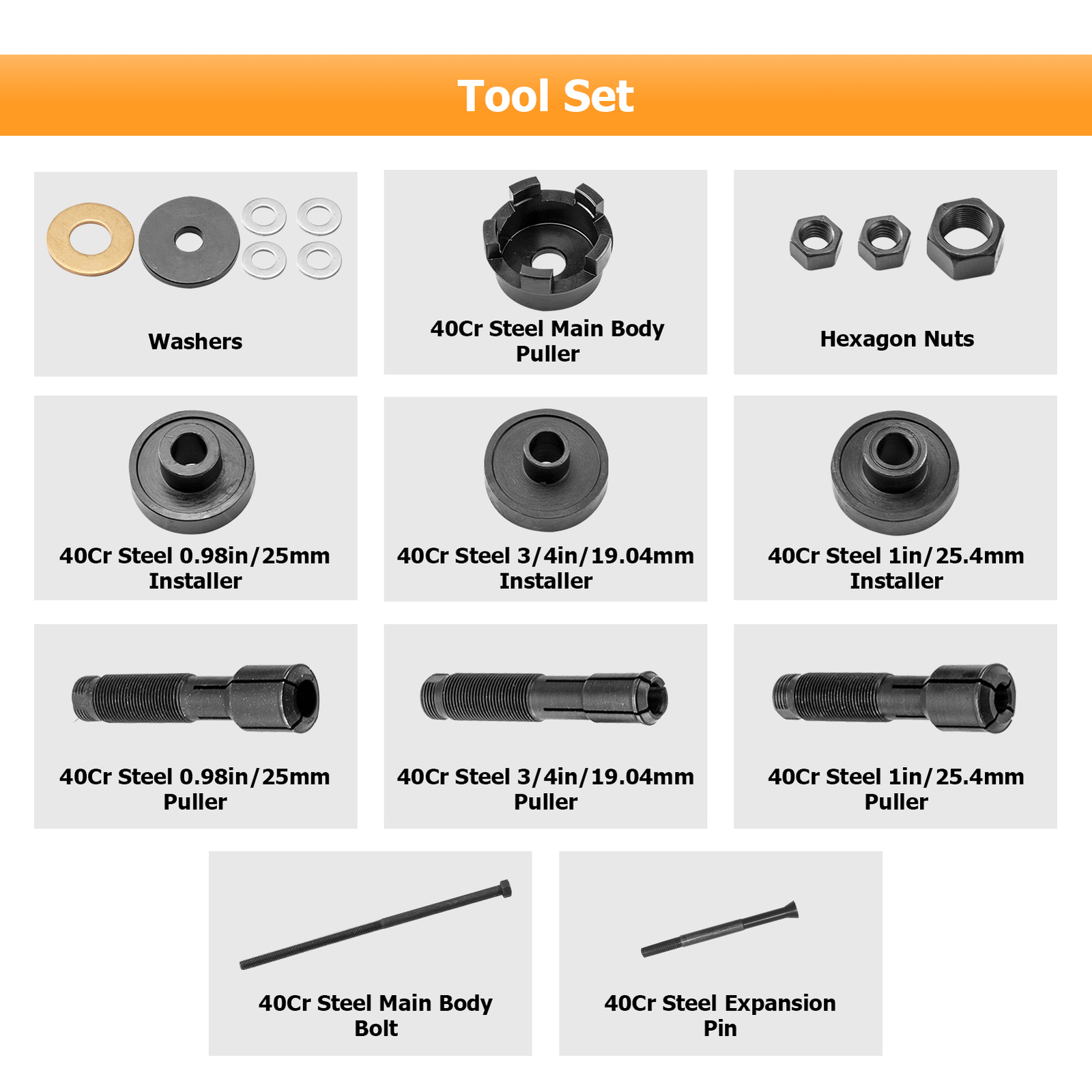 Tool Set

Washers

40Cr Steel Main Body Puller

Hexagon Nuts

40Cr Steel 0.98in/25mm Installer

40Cr Steel 3/4in/19.04mm Installer

40Cr Steel 1in/25.4mm Installer

40Cr Steel 0.98in/25mm Puller

40Cr Steel 3/4in/19.04mm Puller

40Cr Steel 1in/25.4mm Puller

40Cr Steel Main Body Bolt

40Cr Steel Expansion Pin