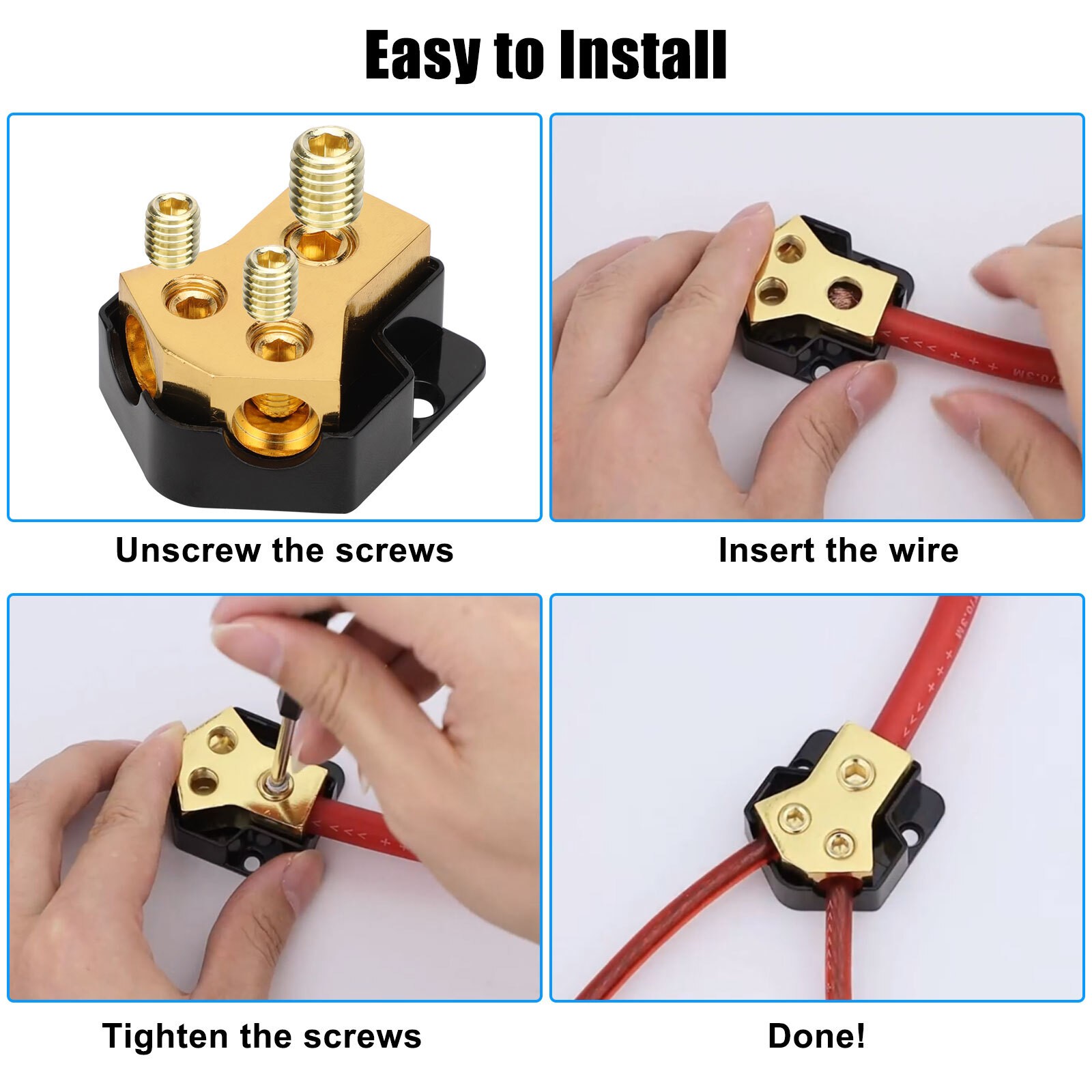 Easy to Install

Unscrew the screws

Insert the wire

Tighten the screws

Done!