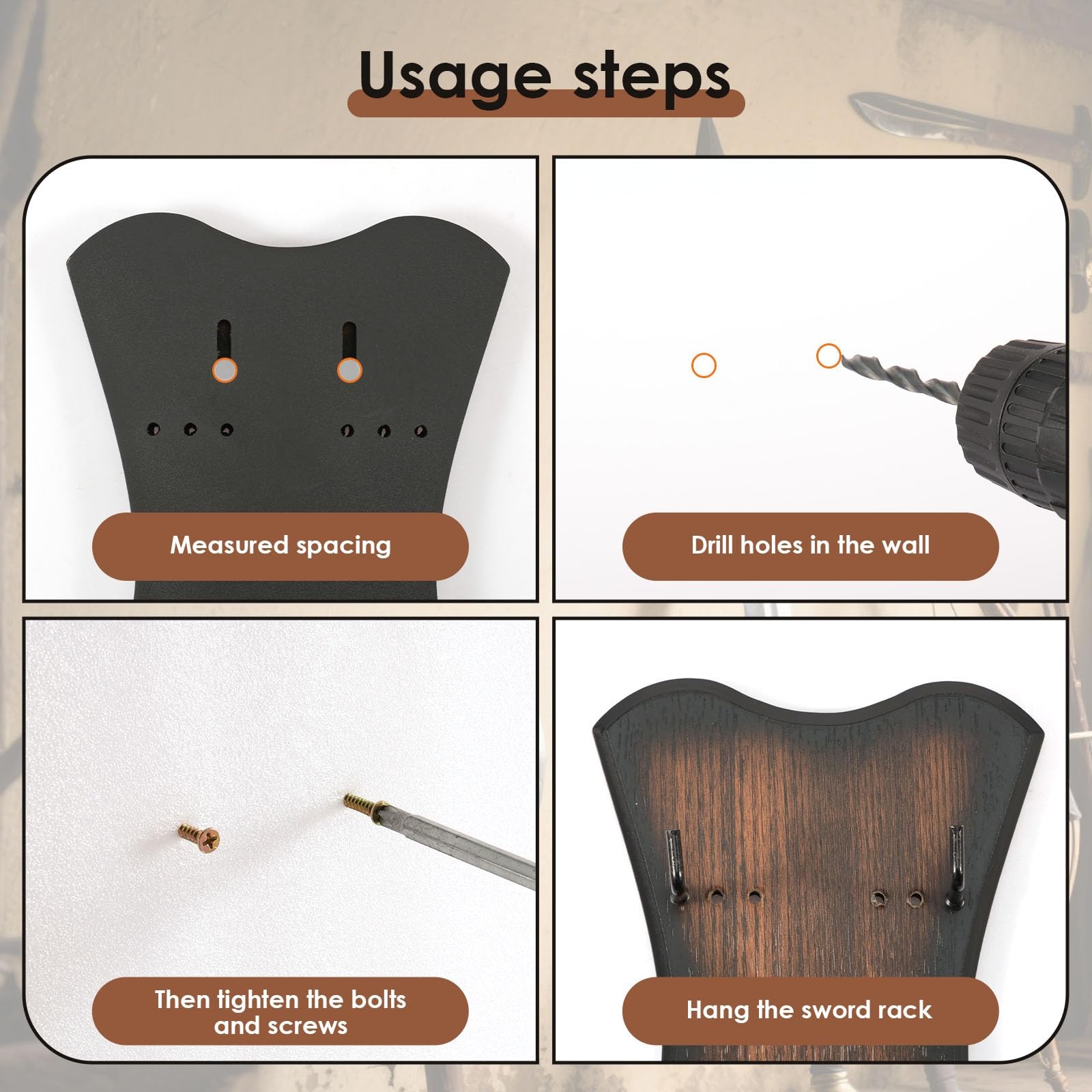 Usage steps

Measured spacing

Drill holes in the wall

Then tighten the bolts and screws

Hang the sword rack