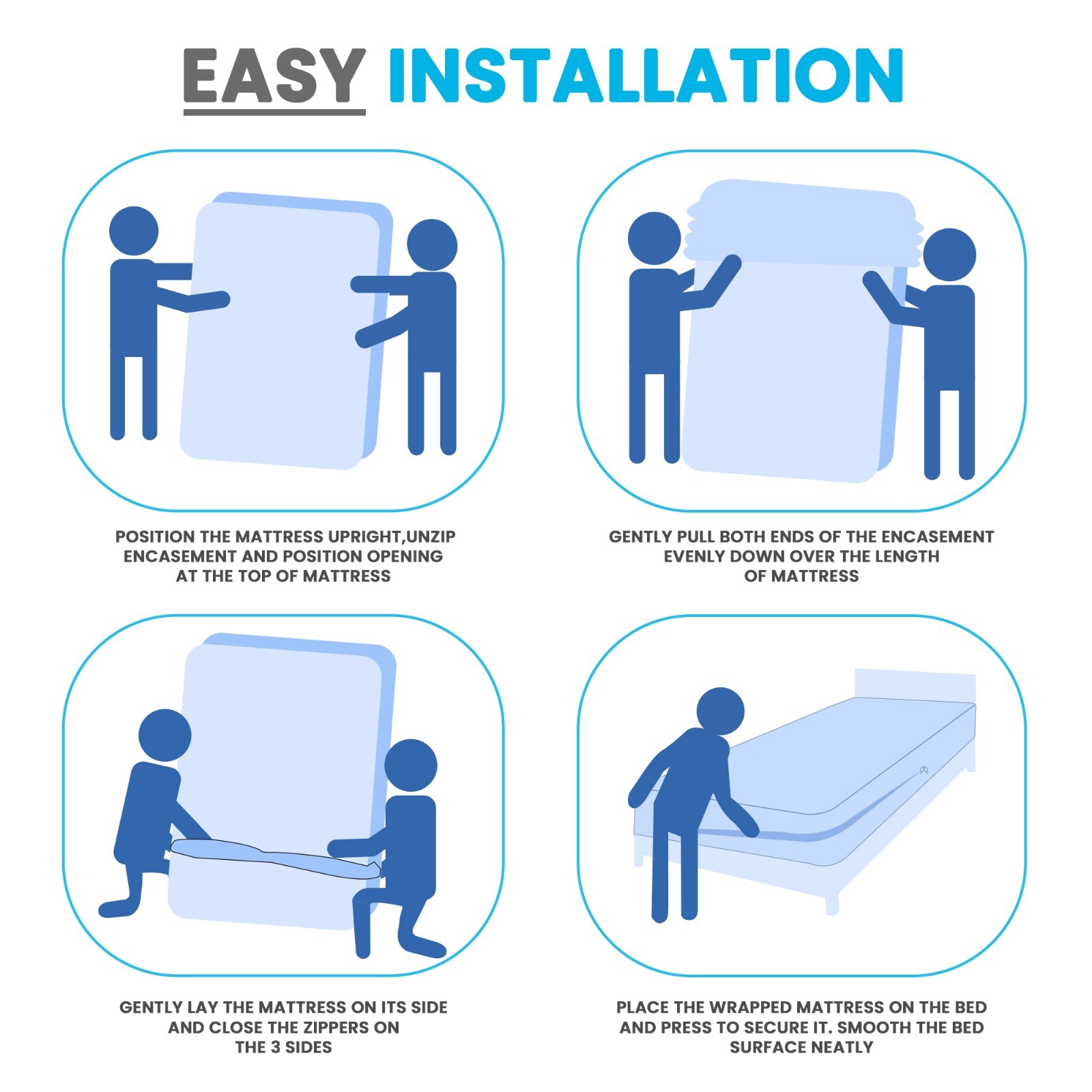 EASY INSTALLATION

POSITION THE MATTRESS UPRIGHT,UNZIP ENCASEMENT AND POSITION OPENING AT THE TOP OF MATTRESS

GENTLY PULL BOTH ENDS OF THE ENCASEMENT EVENLY DOWN OVER THE LENGTH OF MATTRESS

GENTLY LAY THE MATTRESS ON ITS SIDE AND CLOSE THE ZIPPERS ON THE 3 SIDES

PLACE THE WRAPPED MATTRESS ON THE BED AND PRESS TO SECURE IT. SMOOTH THE BED SURFACE NEATLY