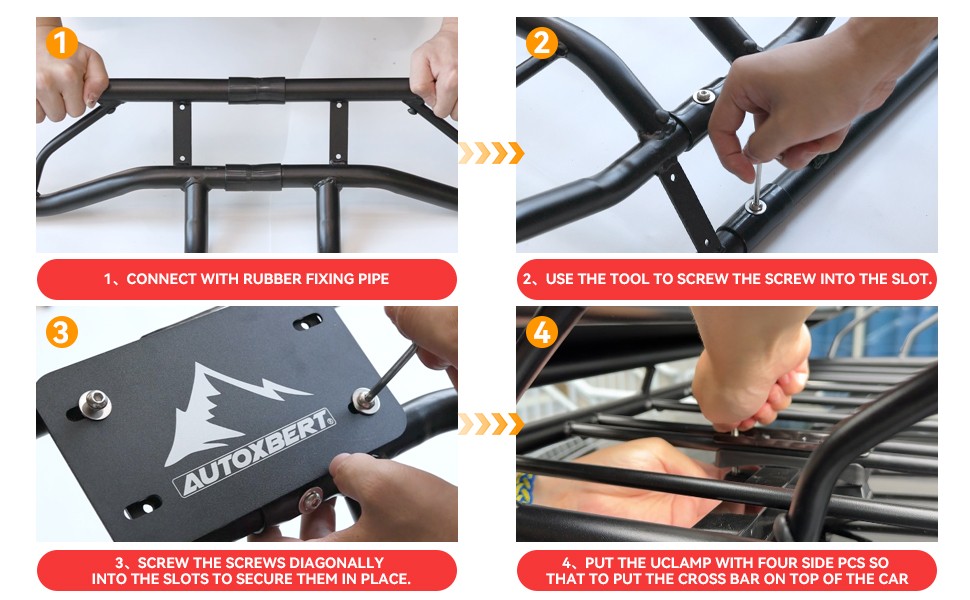 1

1、CONNECT WITH RUBBER FIXING PIPE

2

2、USE THE TOOL TO SCREW THE SCREW INTO THE SLOT.

3

AUTOXBERT®

3、SCREW THE SCREWS DIAGONALLY INTO THE SLOTS TO SECURE THEM IN PLACE.

4

4、PUT THE UCLAMP WITH FOUR SIDE PCS SO THAT TO PUT THE CROSS BAR ON TOP OF THE CAR