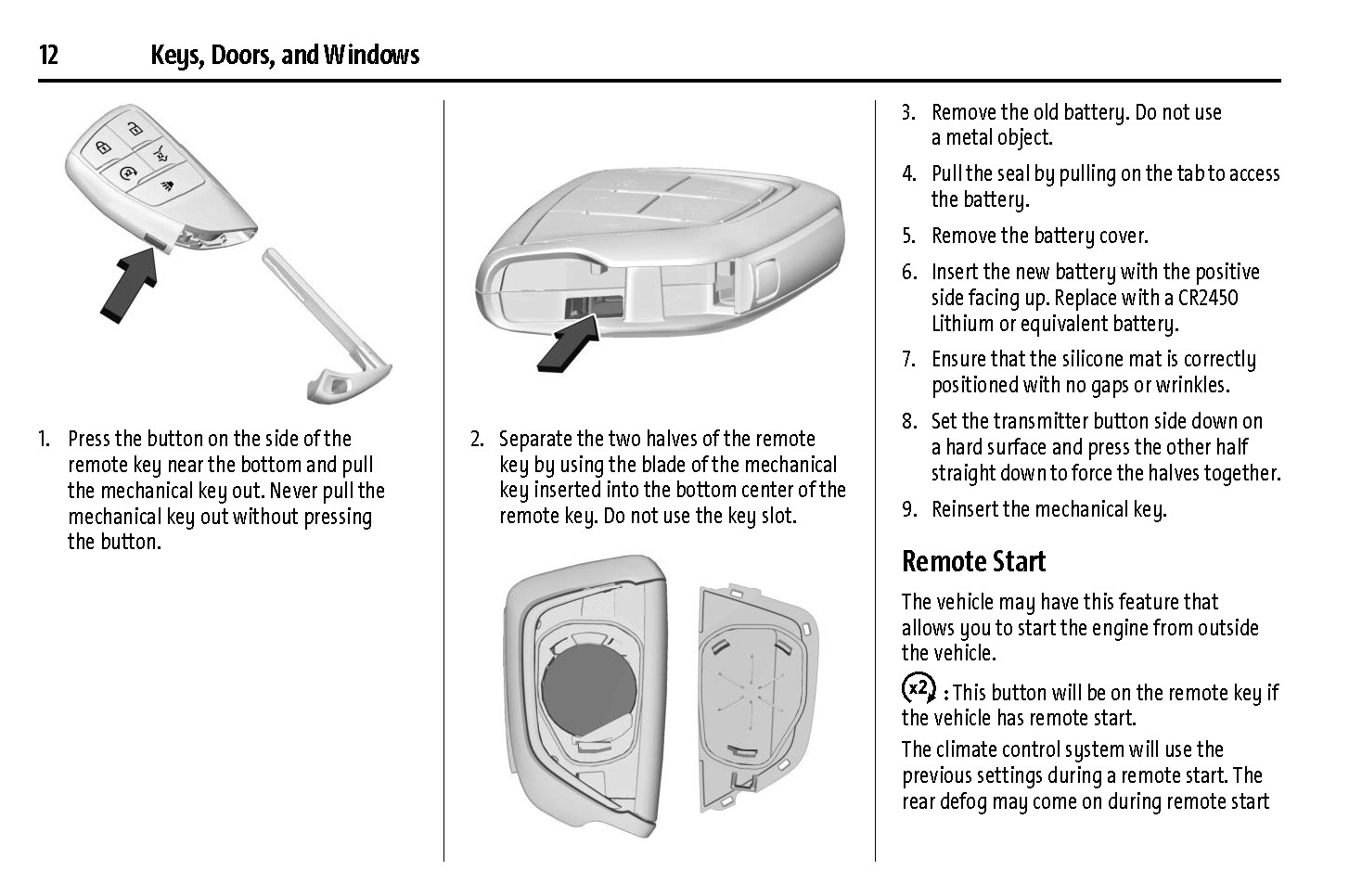 12 Keys, Doors, and Windows

1. Press the button on the side of the remote key near the bottom and pull the mechanical key out. Never pull the mechanical key out without pressing the button.

2. Separate the two halves of the remote key by using the blade of the mechanical key inserted into the bottom center of the remote key. Do not use the key slot.

3. Remove the old battery. Do not use a metal object.

4. Pull the seal by pulling on the tab to access the battery.

5. Remove the battery cover.

6. Insert the new battery with the positive side facing up. Replace with a CR2450 Lithium or equivalent battery.

7. Ensure that the silicone mat is correctly positioned with no gaps or wrinkles.

8. Set the transmitter button side down on a hard surface and press the other half straight down to force the halves together.

9. Reinsert the mechanical key.

Remote Start

The vehicle may have this feature that allows you to start the engine from outside the vehicle.

x2 : This button will be on the remote key if the vehicle has remote start.

The climate control system will use the previous settings during a remote start. The rear defog may come on during remote start