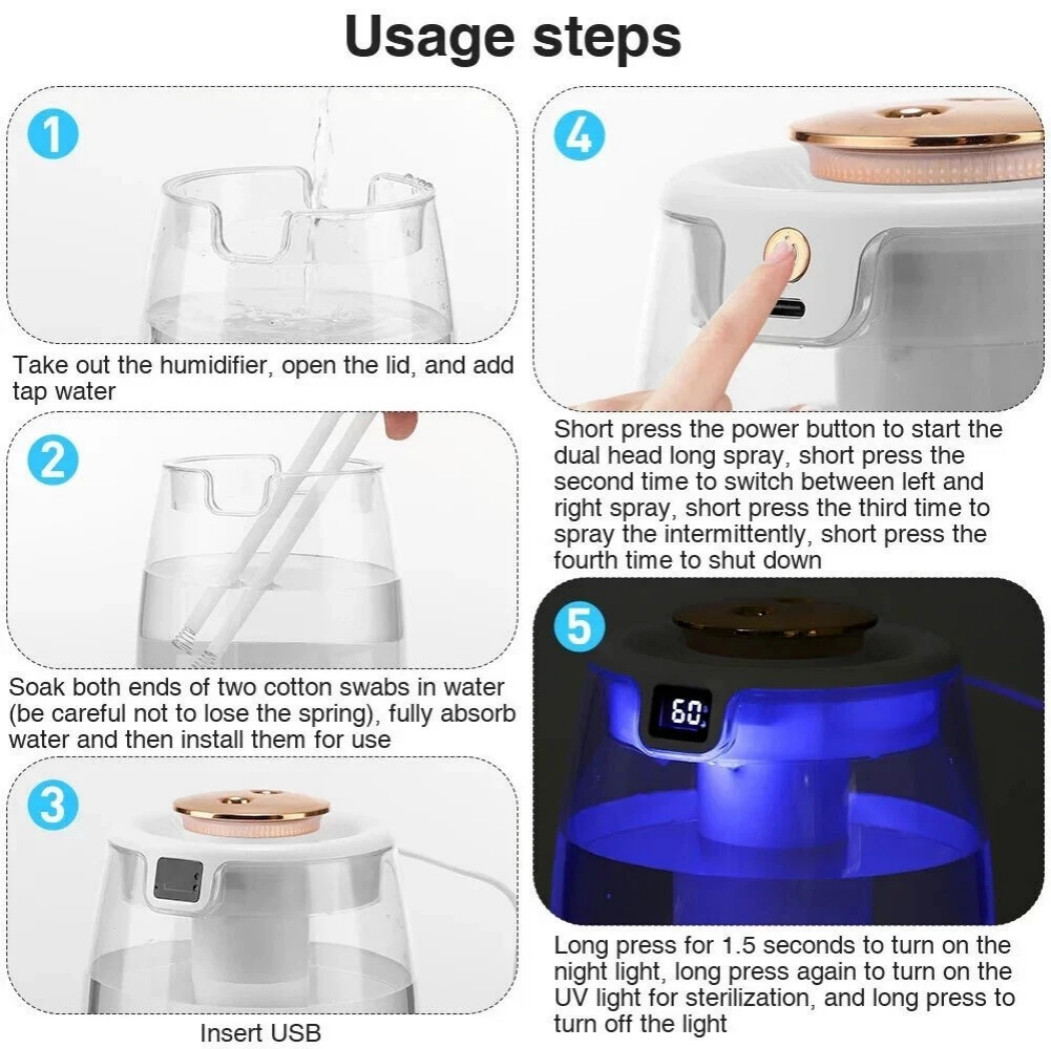 Usage steps

1

Take out the humidifier, open the lid, and add tap water

2

Soak both ends of two cotton swabs in water (be careful not to lose the spring), fully absorb water and then install them for use

3

Insert USB

4

Short press the power button to start the dual head long spray, short press the second time to switch between left and right spray, short press the third time to spray the intermittently, short press the fourth time to shut down

5

60

Long press for 1.5 seconds to turn on the night light, long press again to turn on the UV light for sterilization, and long press to turn off the light