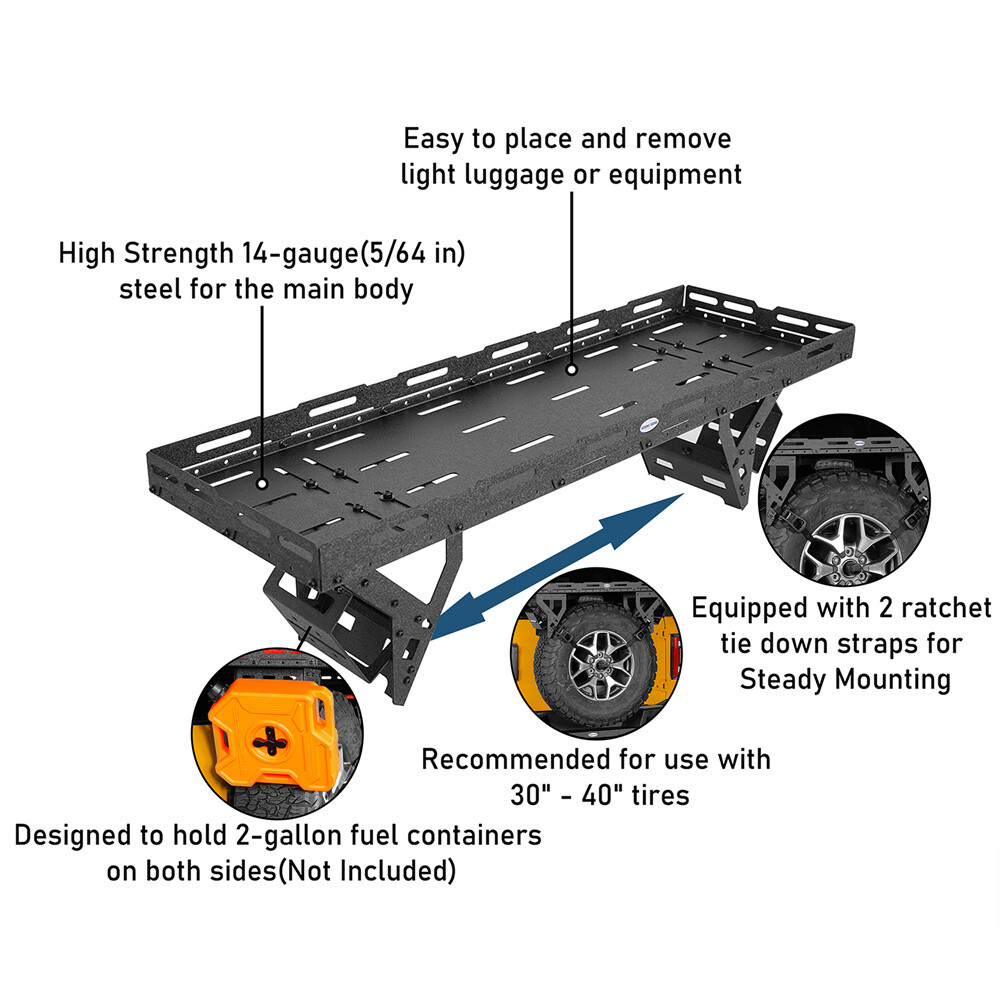 Easy to place and remove light luggage or equipment

High Strength 14-gauge(5/64 in) steel for the main body

Equipped with 2 ratchet tie down straps for Steady Mounting

Recommended for use with 30" - 40" tires

Designed to hold 2-gallon fuel containers on both sides(Not Included)