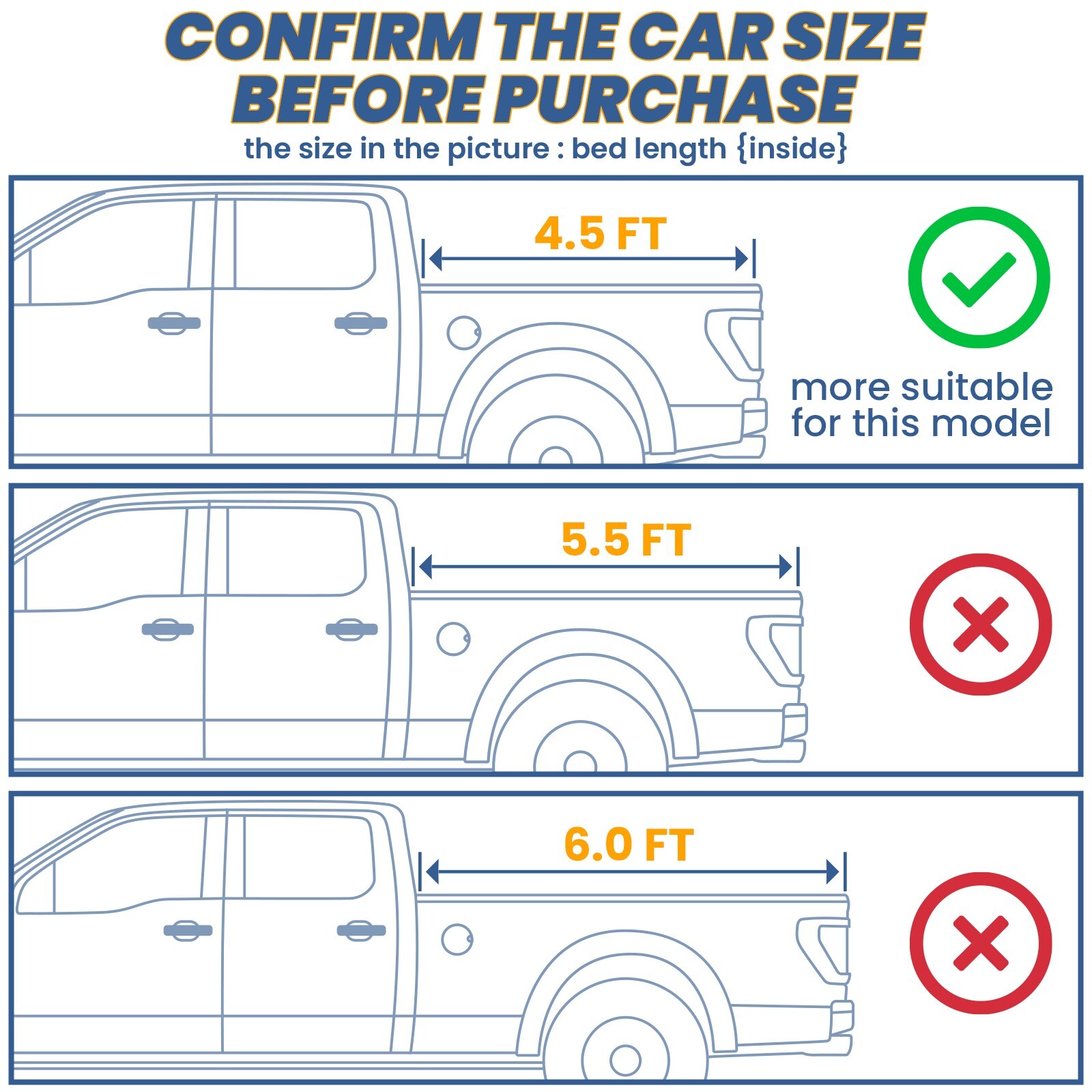 CONFIRM THE CAR SIZE BEFORE PURCHASE
the size in the picture : bed length {inside}

4.5 FT

more suitable for this model

5.5 FT

6.0 FT