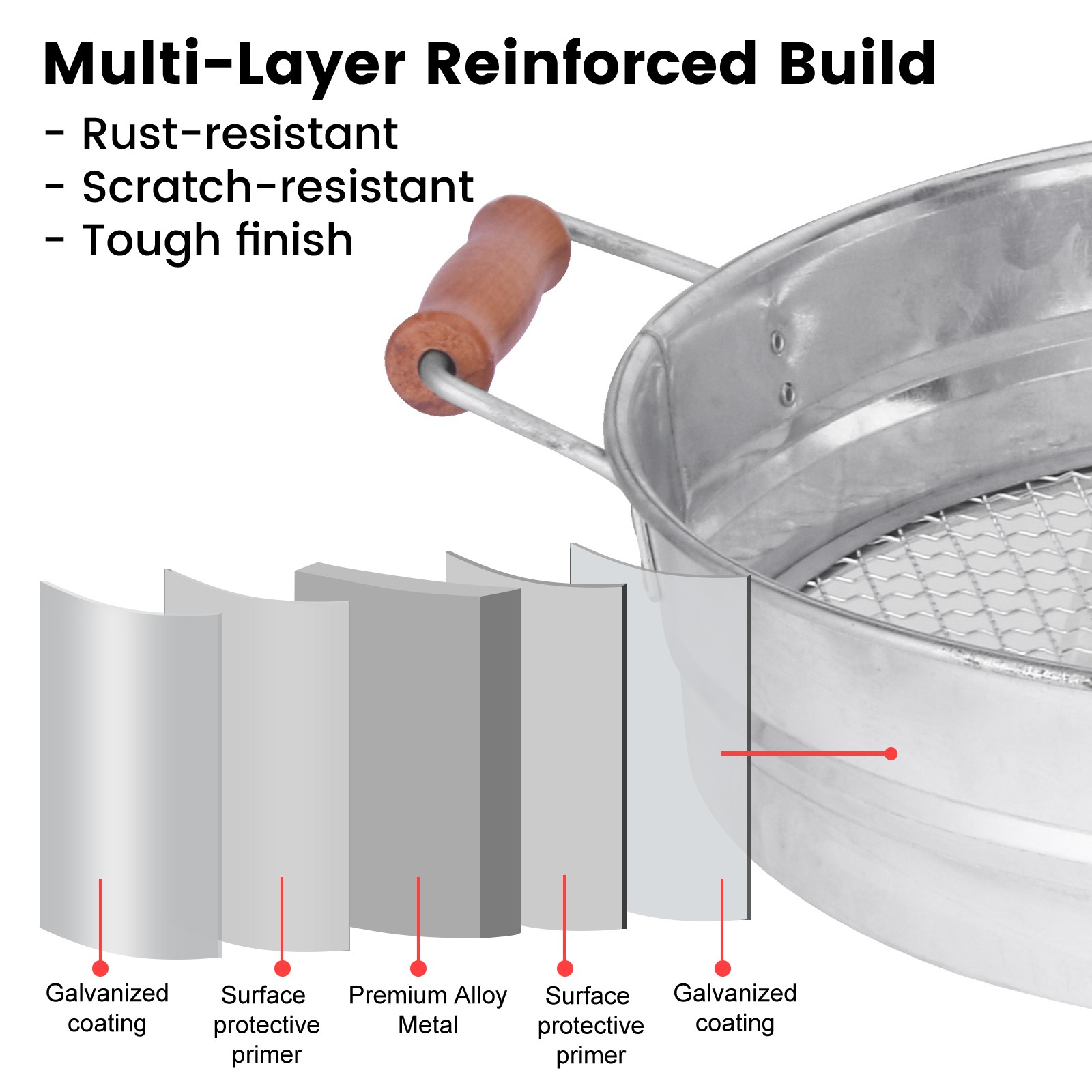 Multi-Layer Reinforced Build

- Rust-resistant
- Scratch-resistant
- Tough finish

Galvanized coating

Surface protective primer

Premium Alloy Metal

Surface protective primer

Galvanized coating