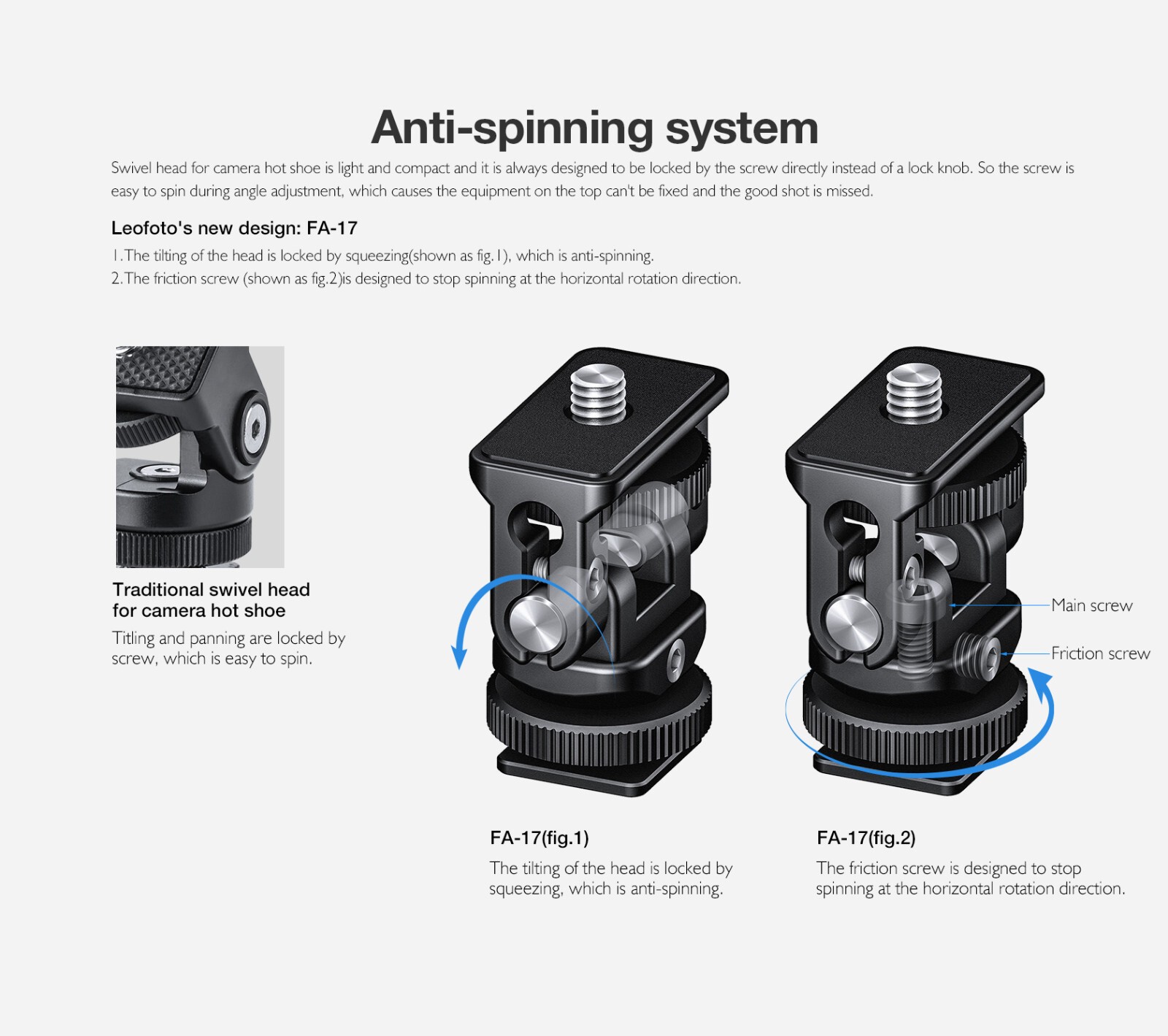 Anti-spinning system

Swivel head for camera hot shoe is light and compact and it is always designed to be locked by the screw directly instead of a lock knob. So the screw is easy to spin during angle adjustment, which causes the equipment on the top can't be fixed and the good shot is missed.

Leofoto's new design: FA-17

1.The tilting of the head is locked by squeezing(shown as fig.1), which is anti-spinning.
2.The friction screw (shown as fig.2)is designed to stop spinning at the horizontal rotation direction.

Traditional swivel head for camera hot shoe

Titling and panning are locked by screw, which is easy to spin.

Main screw

Friction screw

FA-17(fig.1)

The tilting of the head is locked by squeezing, which is anti-spinning.

FA-17(fig.2)

The friction screw is designed to stop spinning at the horizontal rotation direction.