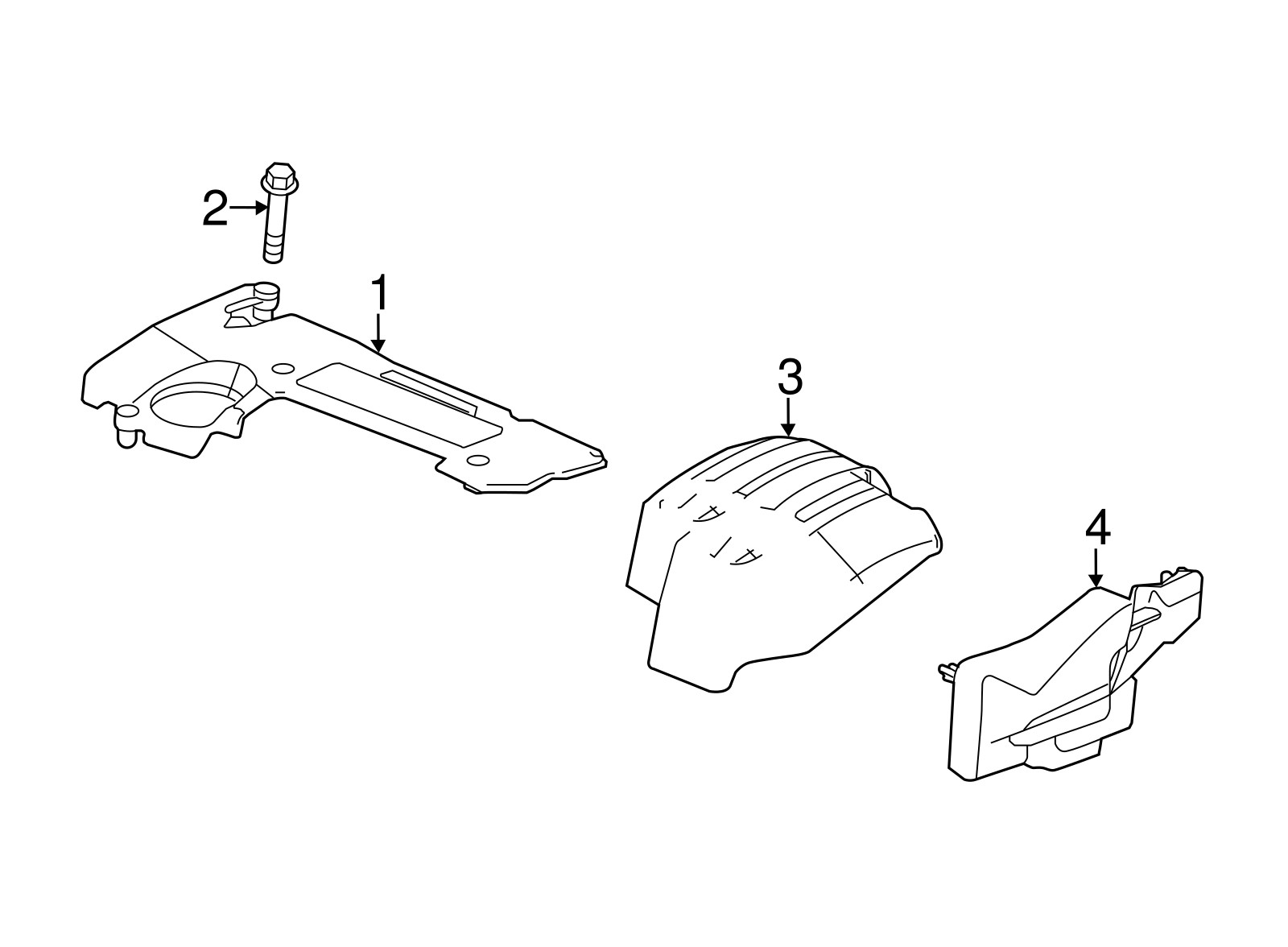 2
1
3
4