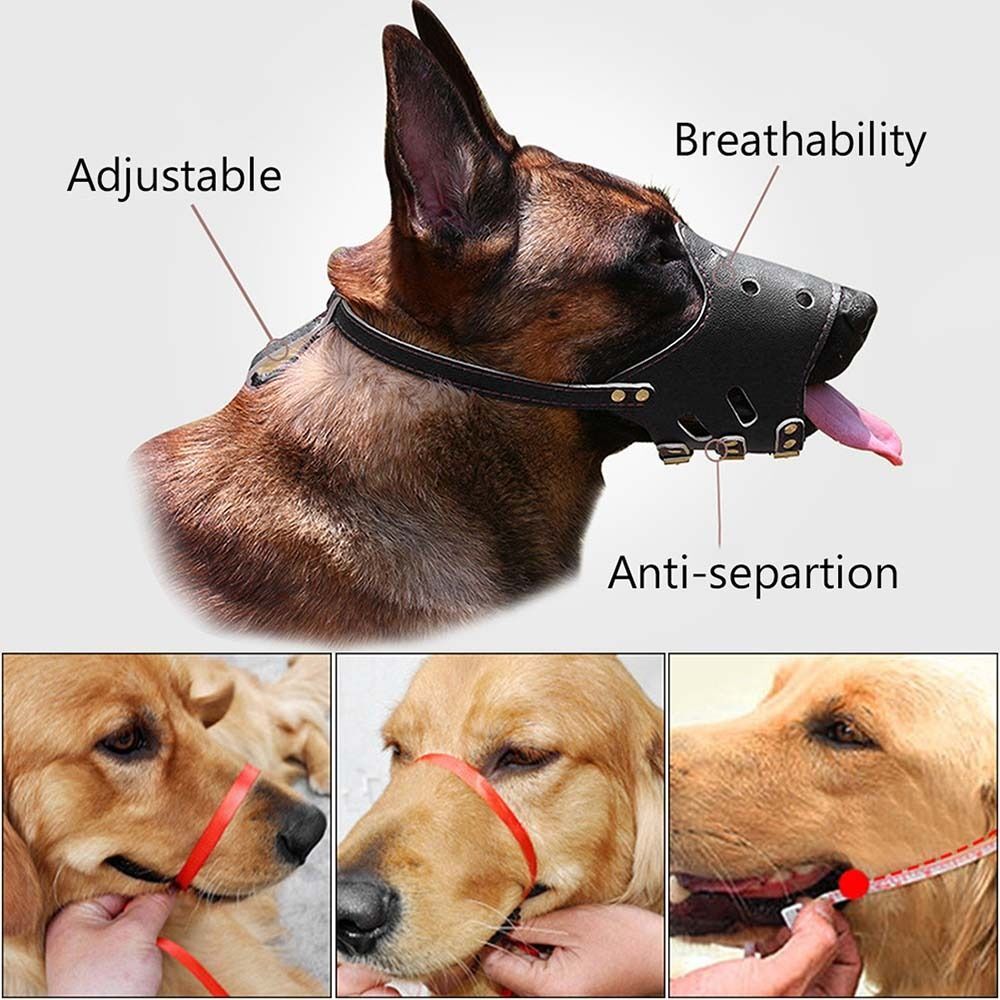 Adjustable

Breathability

Anti-separtion