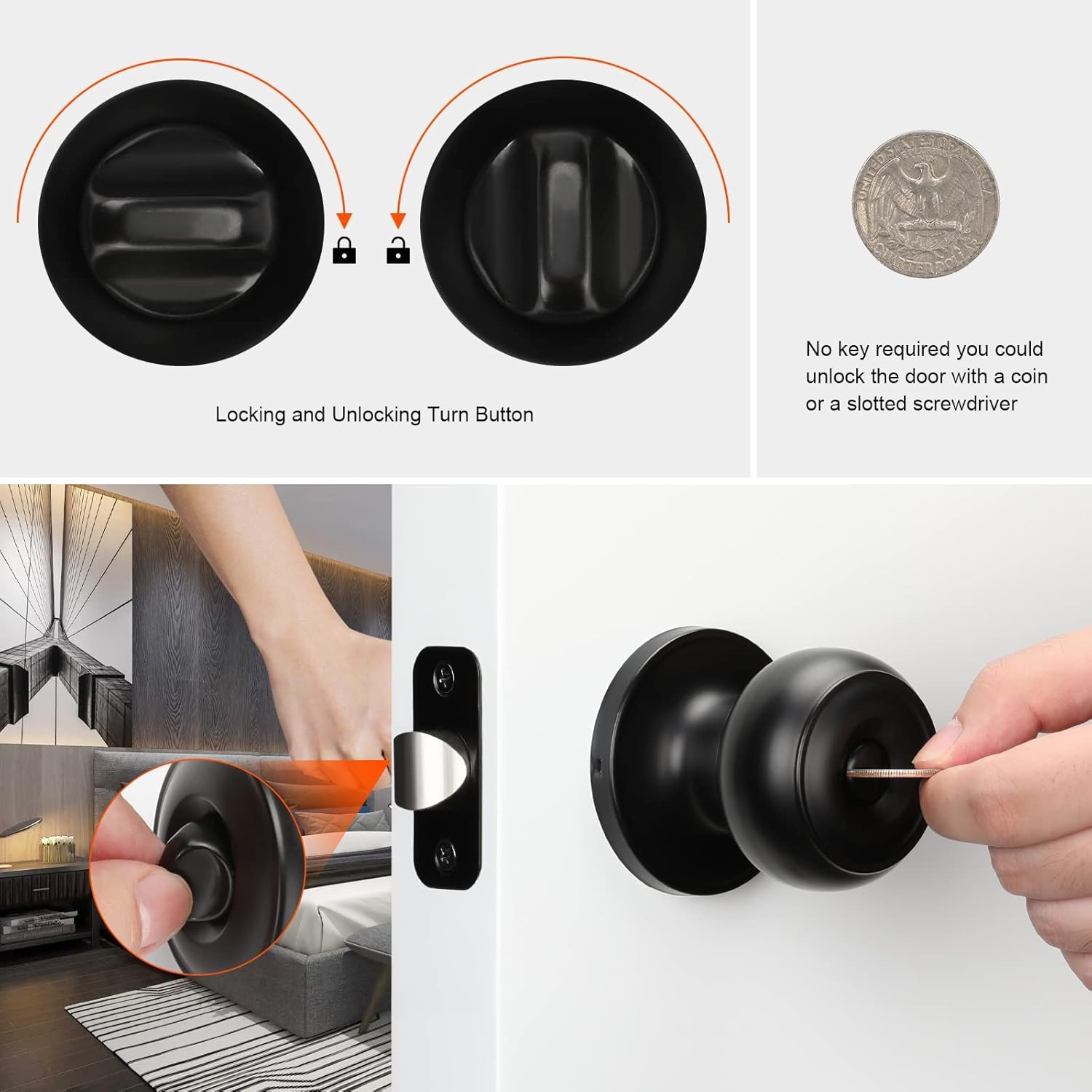 Locking and Unlocking Turn Button

UNITED STATES OF AMERICA
QUARTER DOLLAR

No key required you could unlock the door with a coin or a slotted screwdriver