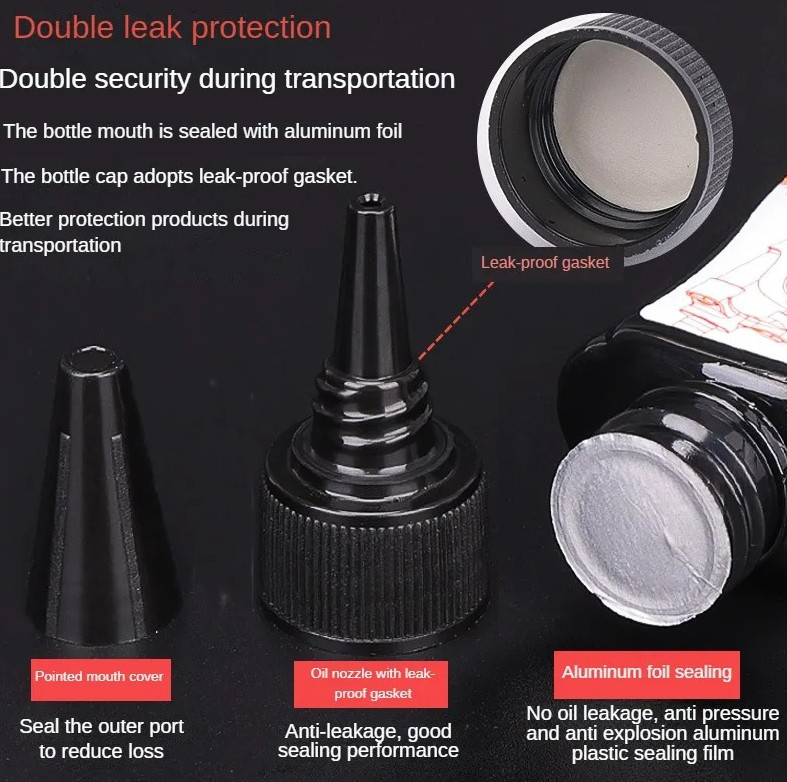 Double leak protection

Double security during transportation

The bottle mouth is sealed with aluminum foil

The bottle cap adopts leak-proof gasket.

Better protection products during transportation

Leak-proof gasket

Pointed mouth cover

Seal the outer port to reduce loss

Oil nozzle with leak-proof gasket

Anti-leakage, good sealing performance

Aluminum foil sealing

No oil leakage, anti pressure and anti explosion aluminum plastic sealing film