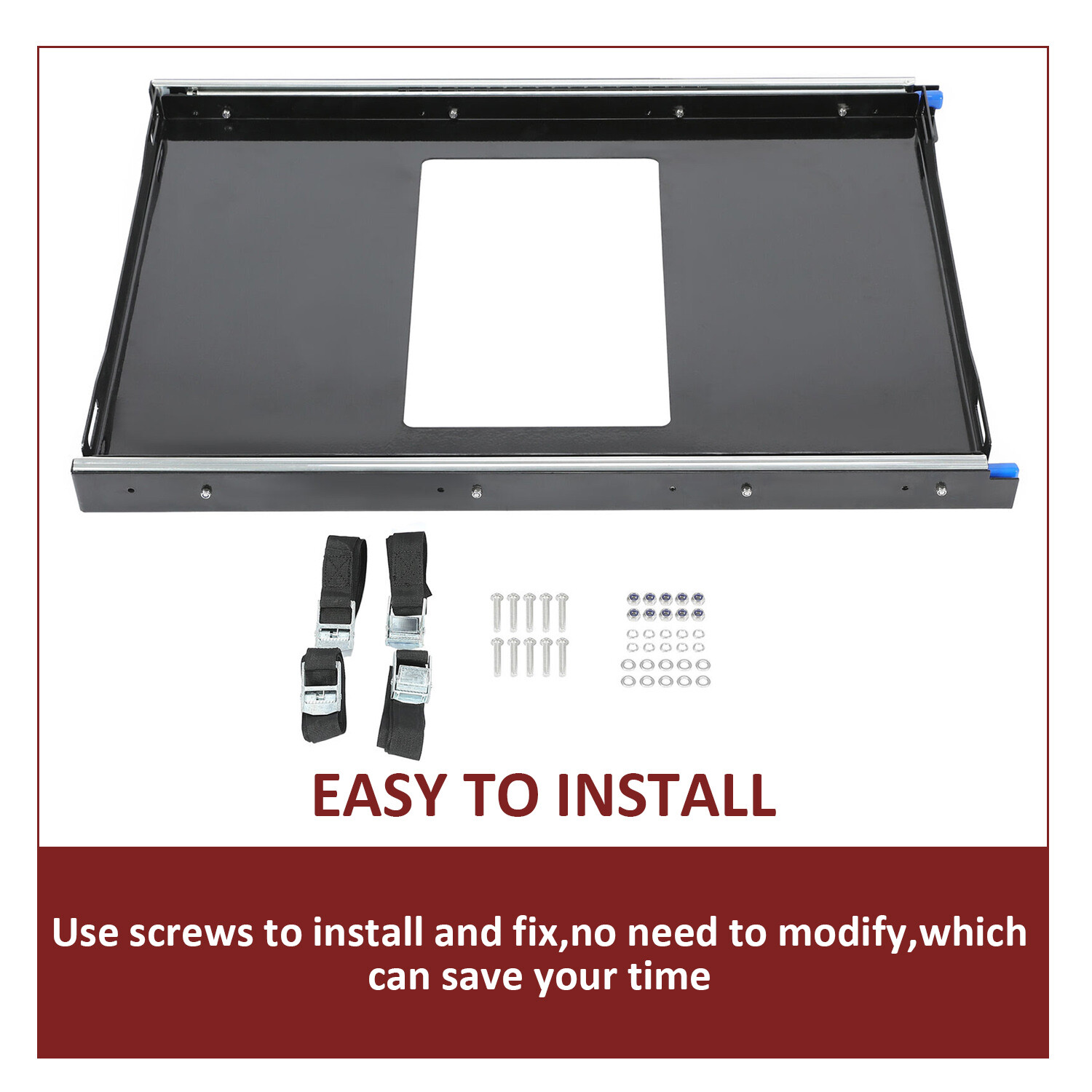 EASY TO INSTALL

Use screws to install and fix,no need to modify,which can save your time