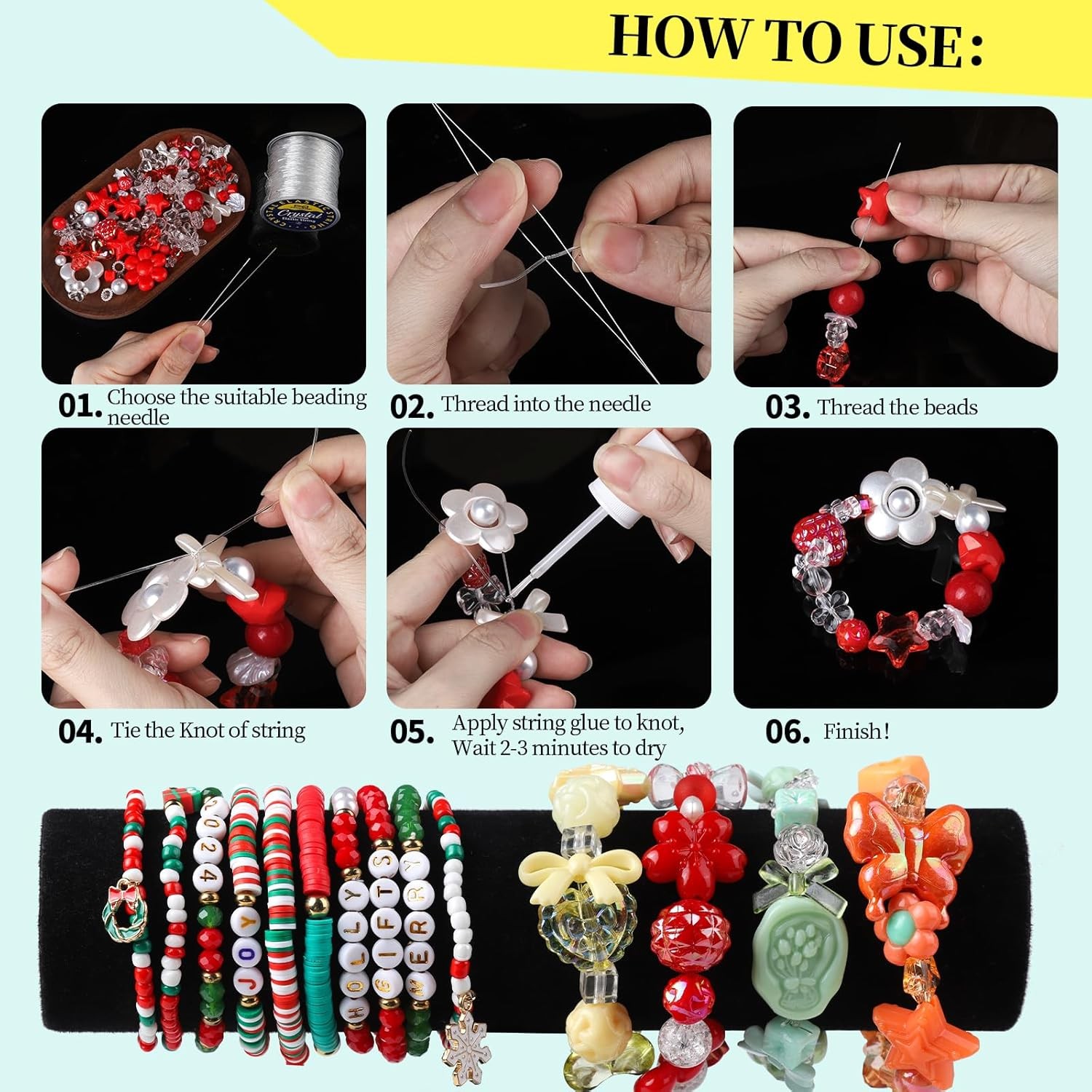 HOW TO USE:

CRYSTAL ELASTIC STRING
Crystal
Elastic String

01. Choose the suitable beading needle

02. Thread into the needle

03. Thread the beads

04. Tie the Knot of string

05. Apply string glue to knot, Wait 2-3 minutes to dry

06. Finish!

2024

JOY

HOLLY

GIFTS

MERRY