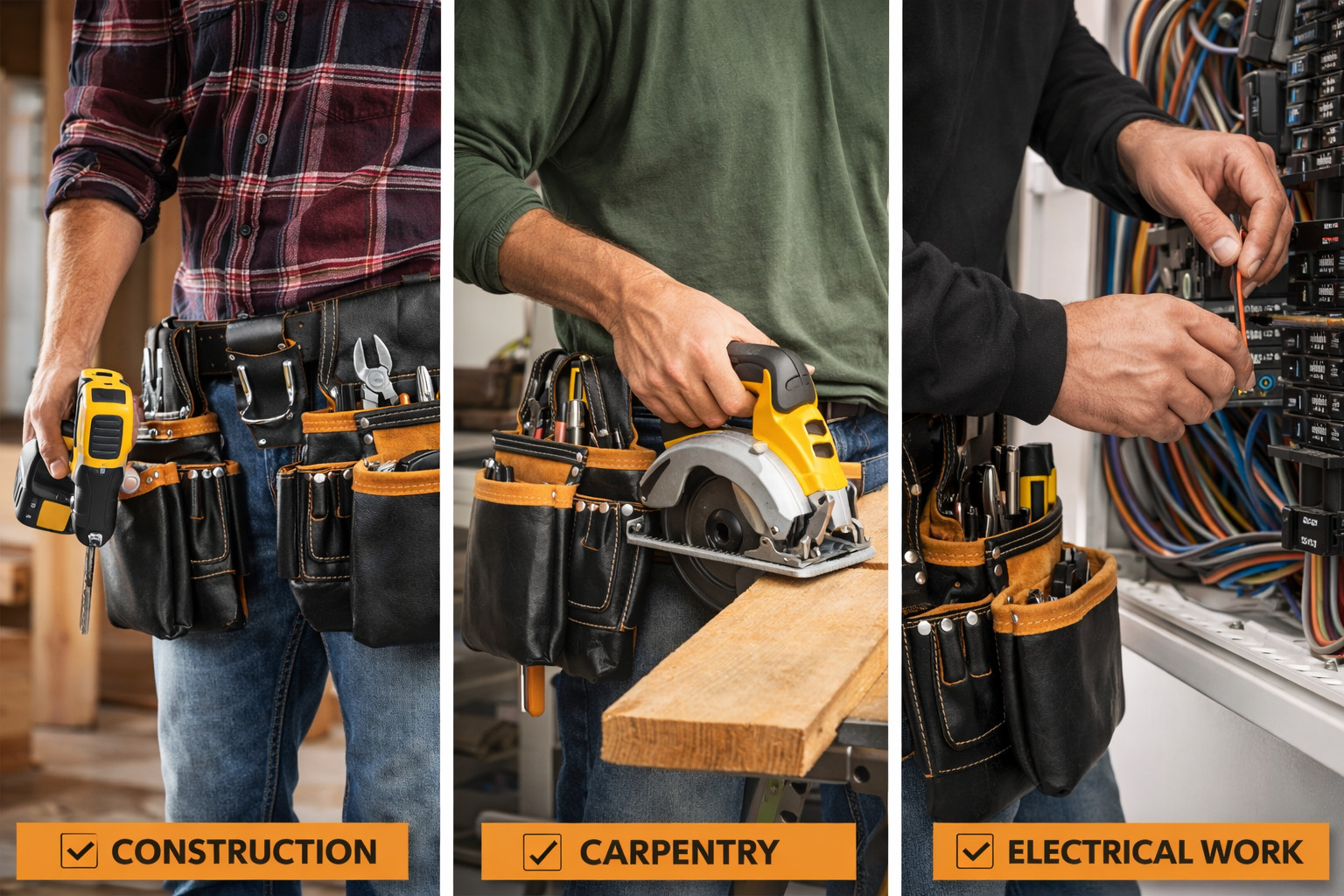 CONSTRUCTION

CARPENTRY

ELECTRICAL WORK