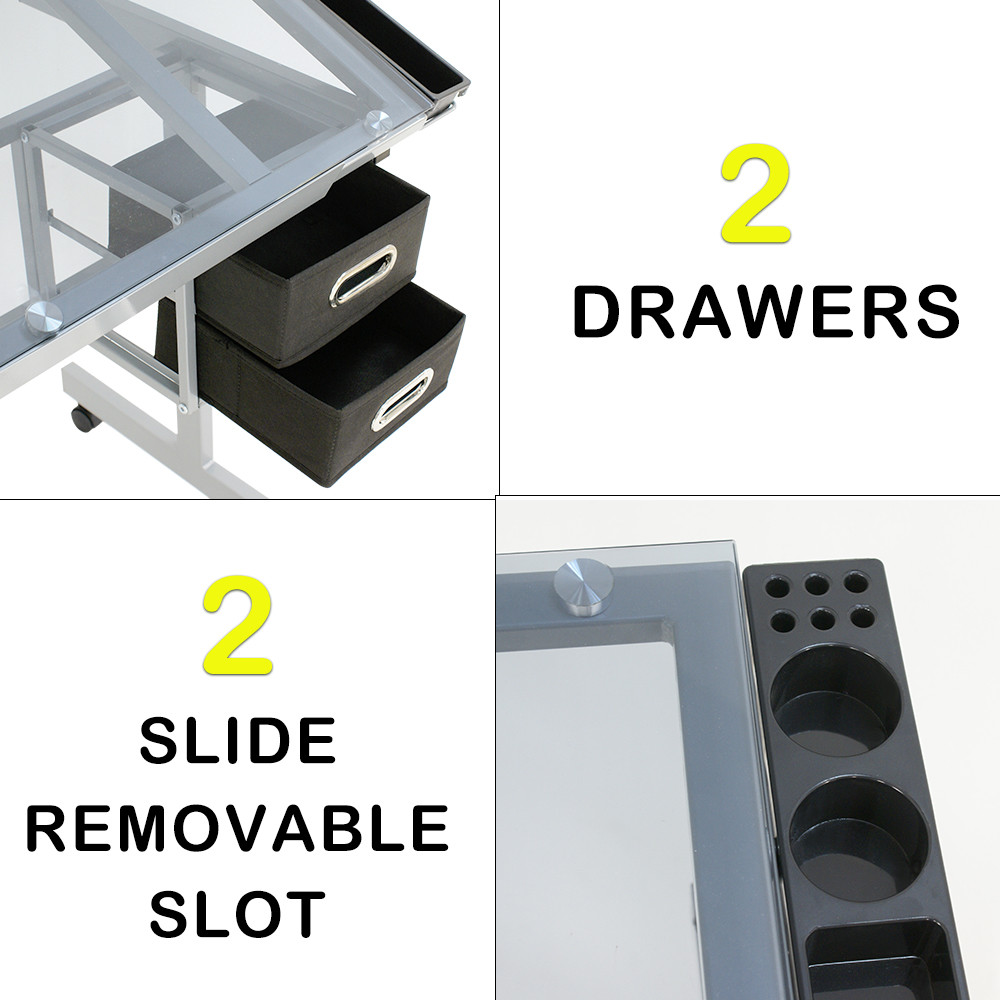 2
DRAWERS

2
SLIDE
REMOVABLE
SLOT