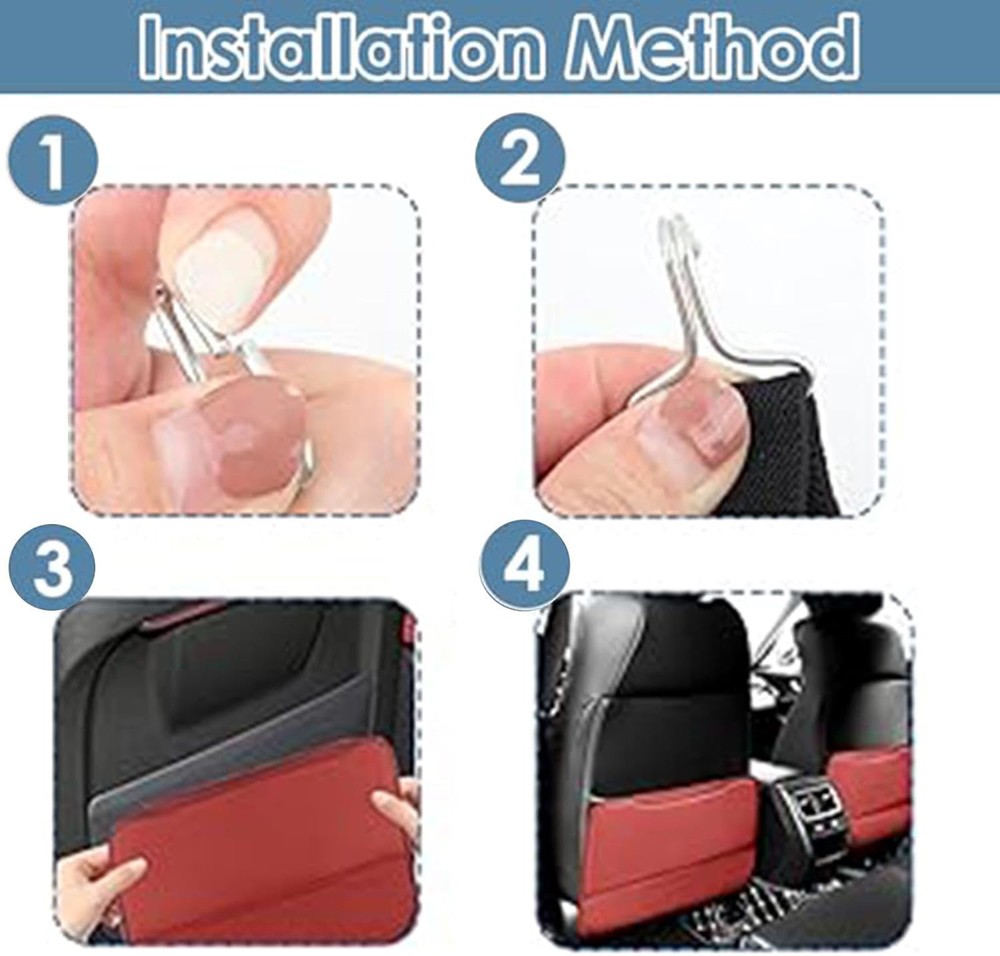 Installation Method

1

2

3

4