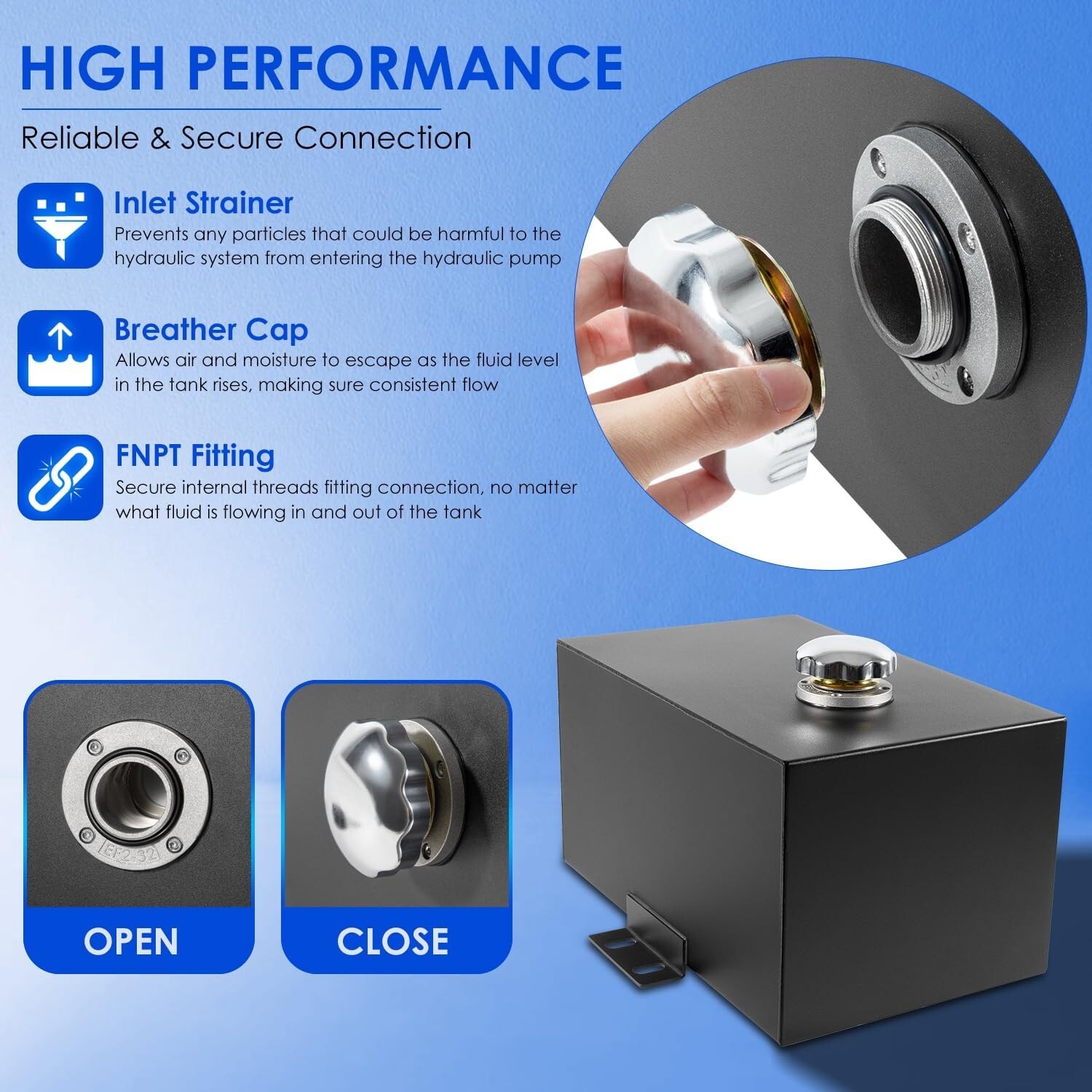 HIGH PERFORMANCE

Reliable & Secure Connection

Inlet Strainer
Prevents any particles that could be harmful to the hydraulic system from entering the hydraulic pump

Breather Cap
Allows air and moisture to escape as the fluid level in the tank rises, making sure consistent flow

FNPT Fitting
Secure internal threads fitting connection, no matter what fluid is flowing in and out of the tank

EF2-32

OPEN

CLOSE