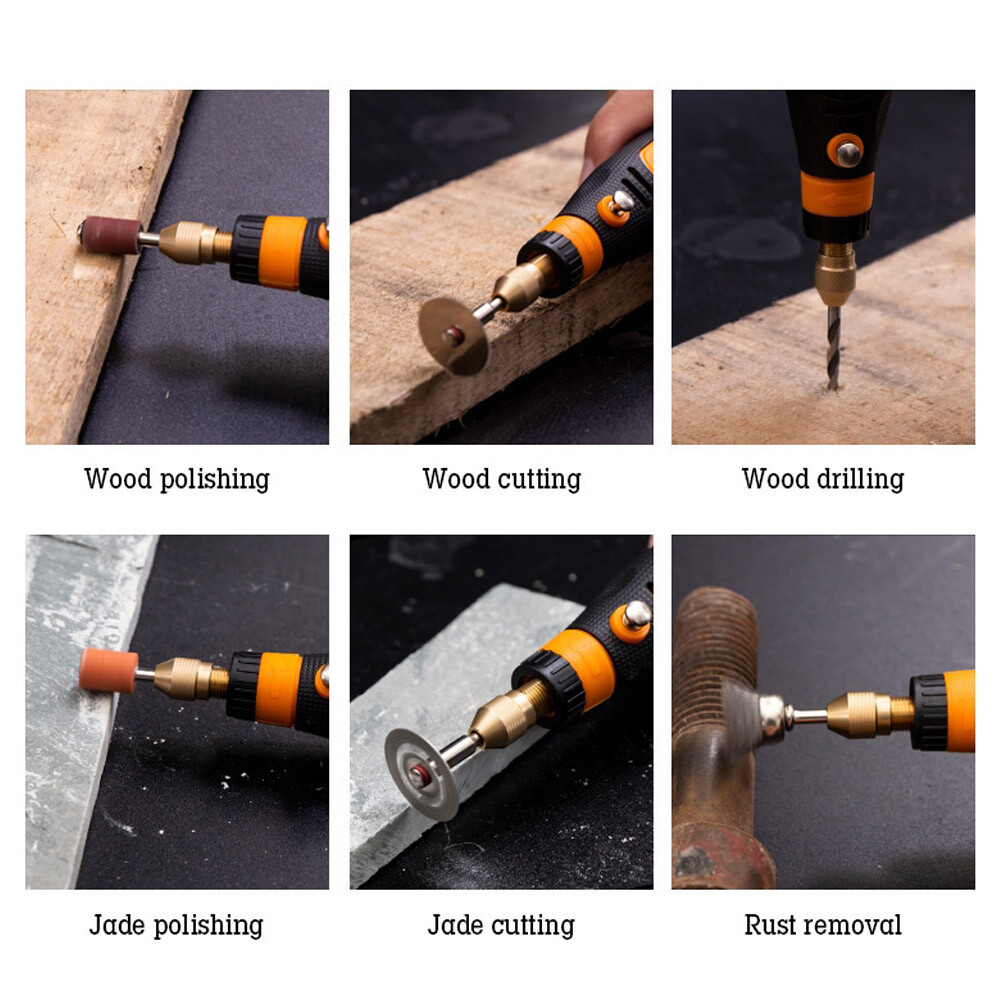 Wood polishing

Wood cutting

Wood drilling

Jade polishing

Jade cutting

Rust removal