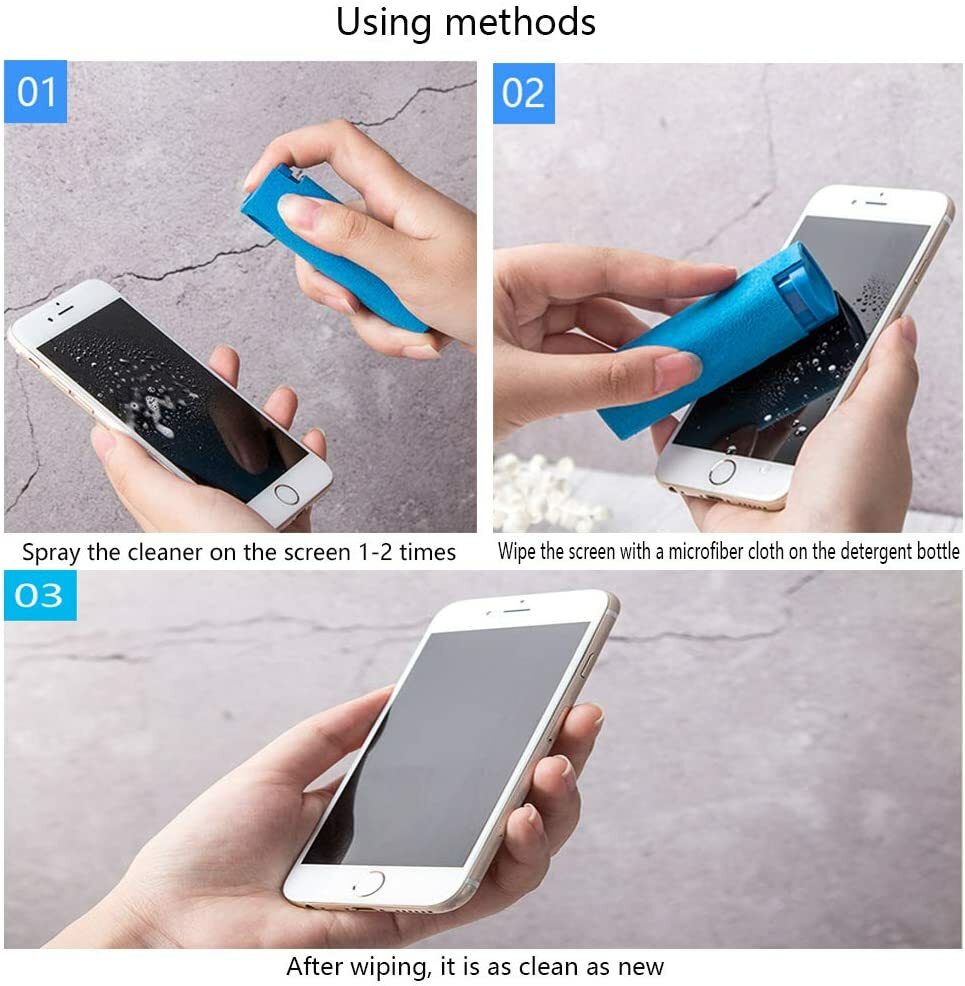 Using methods

01

Spray the cleaner on the screen 1-2 times

02

Wipe the screen with a microfiber cloth on the detergent bottle

03

After wiping, it is as clean as new