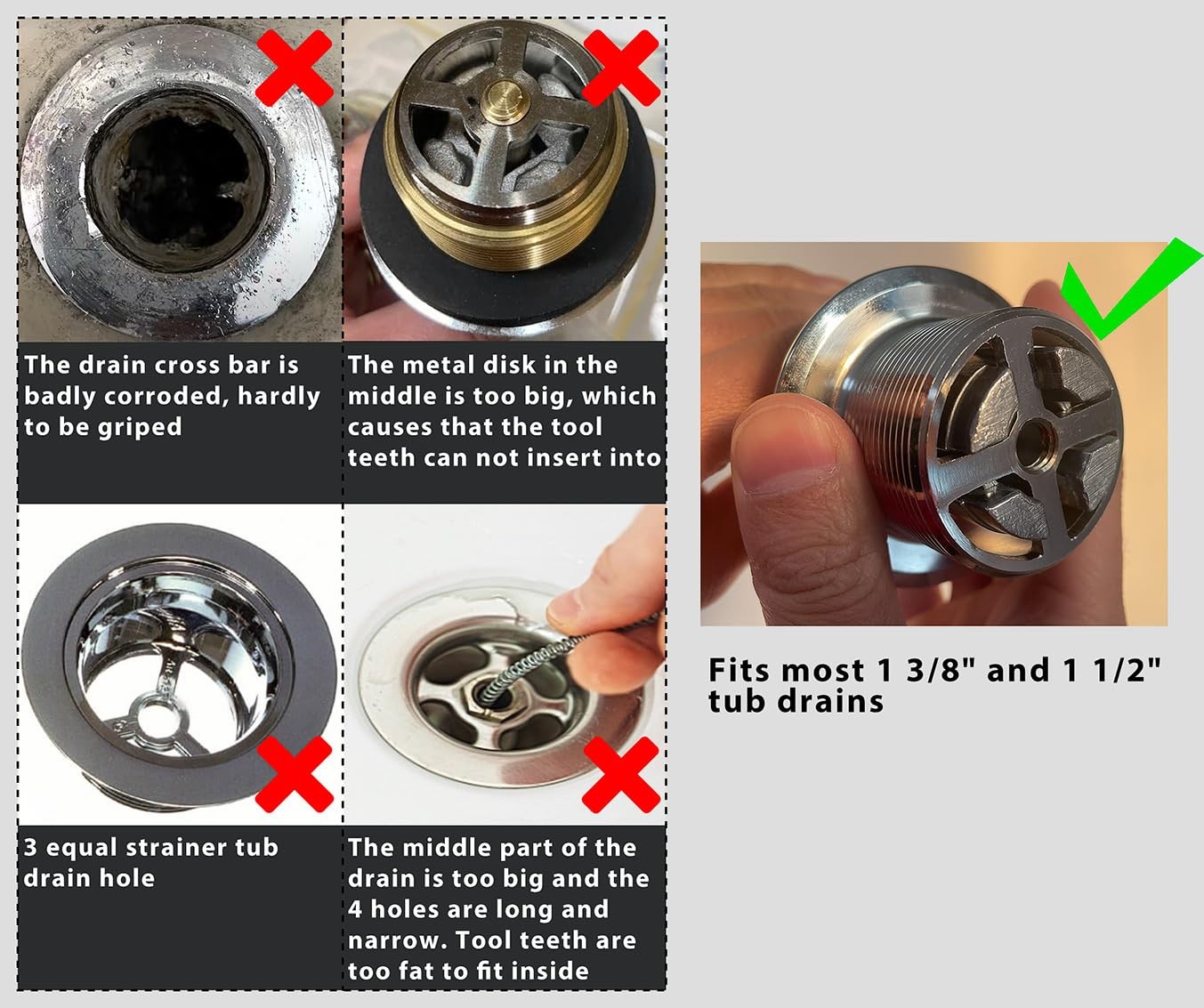 The drain cross bar is badly corroded, hardly to be griped

The metal disk in the middle is too big, which causes that the tool teeth can not insert into

3 equal strainer tub drain hole

The middle part of the drain is too big and the 4 holes are long and narrow. Tool teeth are too fat to fit inside

Fits most 1 3/8" and 1 1/2" tub drains