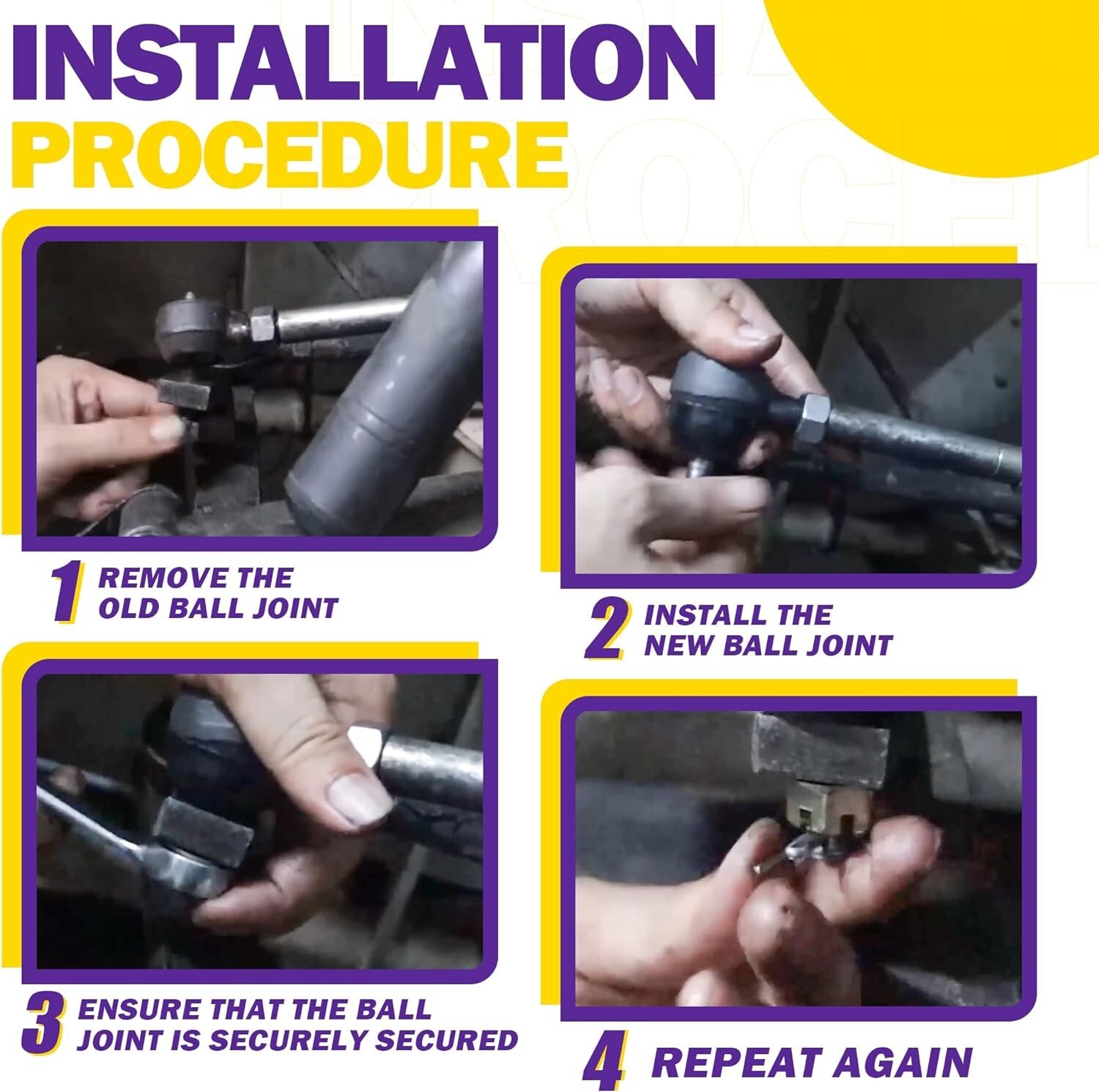 INSTALLATION
PROCEDURE

1 REMOVE THE OLD BALL JOINT

2 INSTALL THE NEW BALL JOINT

3 ENSURE THAT THE BALL JOINT IS SECURELY SECURED

4 REPEAT AGAIN