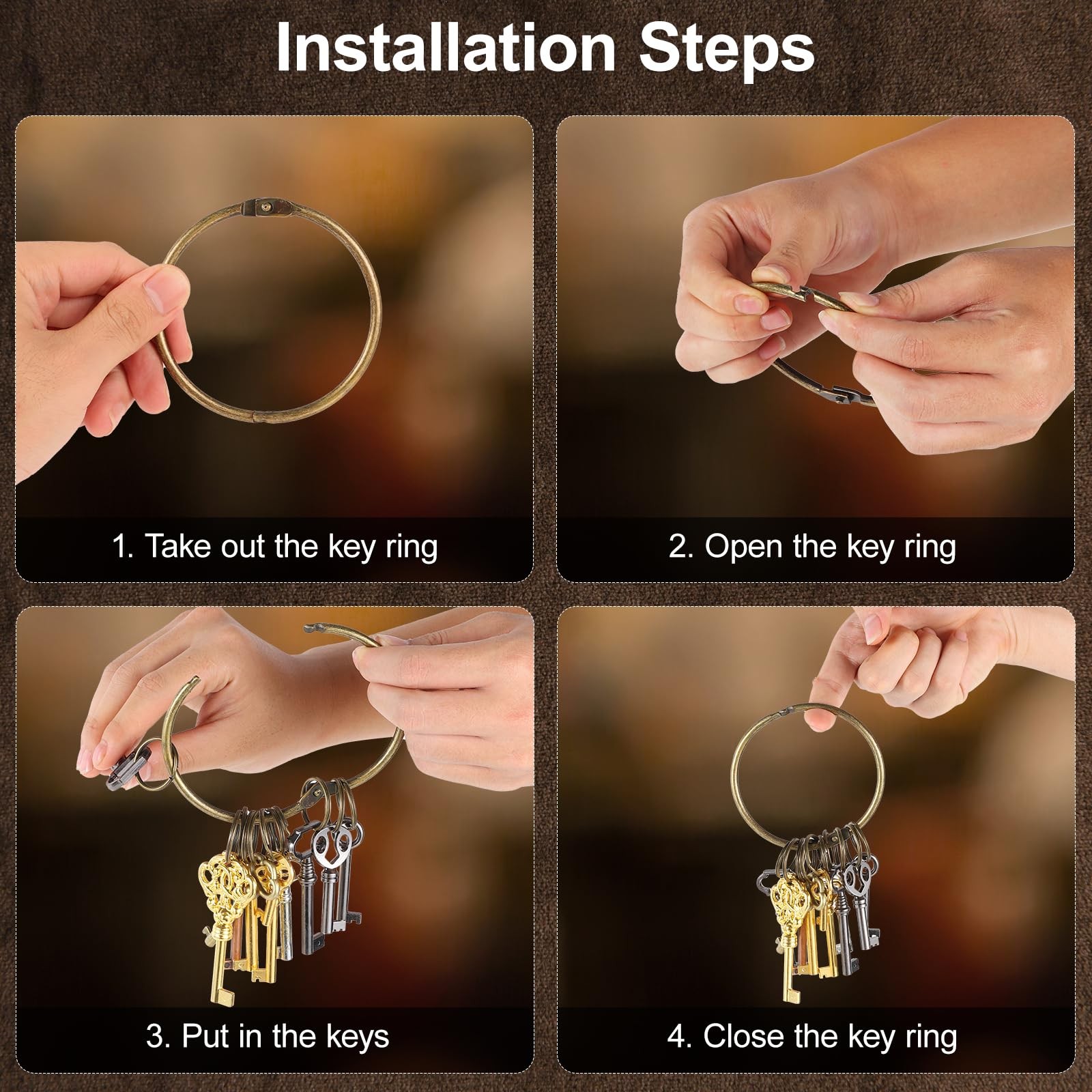 Installation Steps

1. Take out the key ring

2. Open the key ring

3. Put in the keys

4. Close the key ring