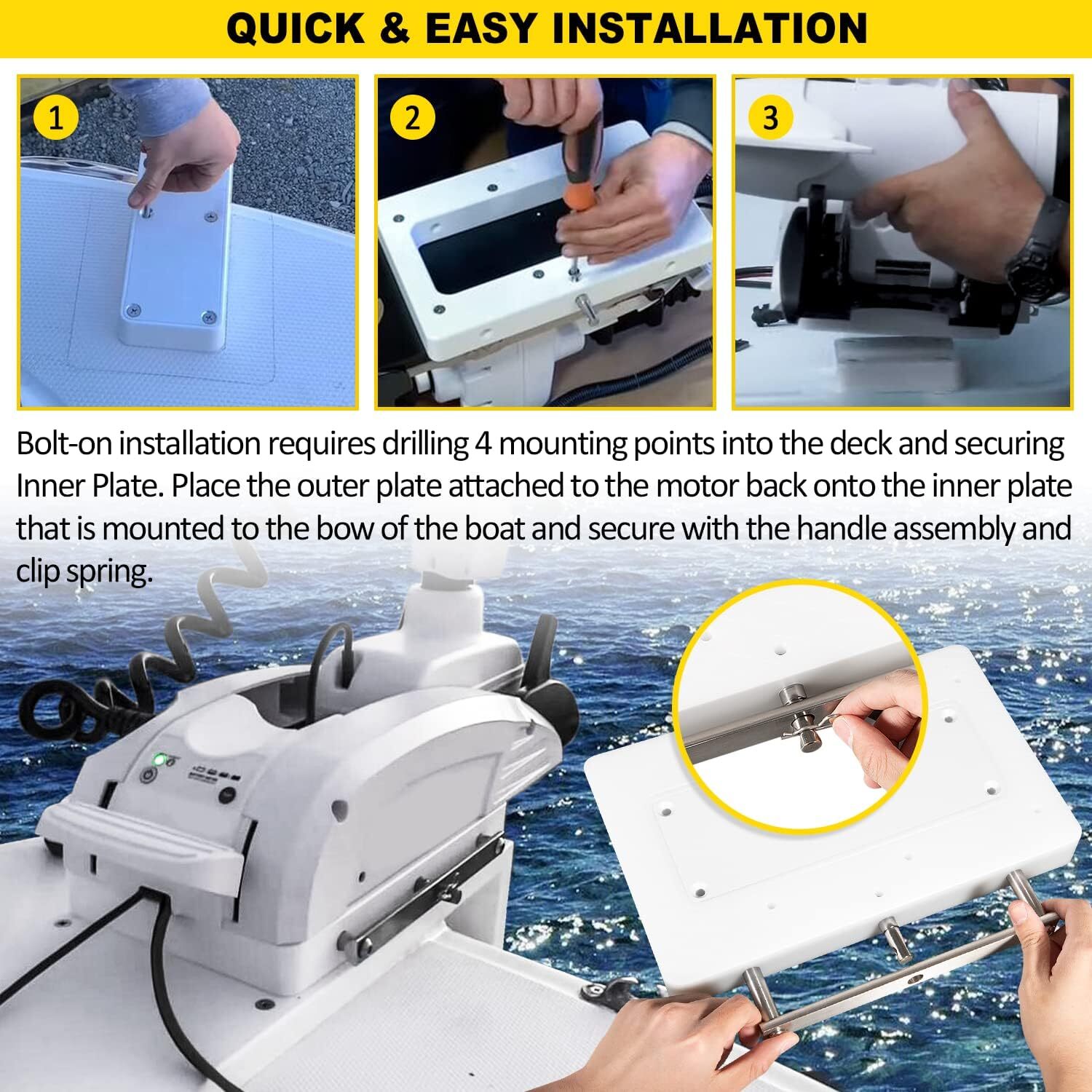 QUICK & EASY INSTALLATION

1

2

3

Bolt-on installation requires drilling 4 mounting points into the deck and securing Inner Plate. Place the outer plate attached to the motor back onto the inner plate that is mounted to the bow of the boat and secure with the handle assembly and clip spring.