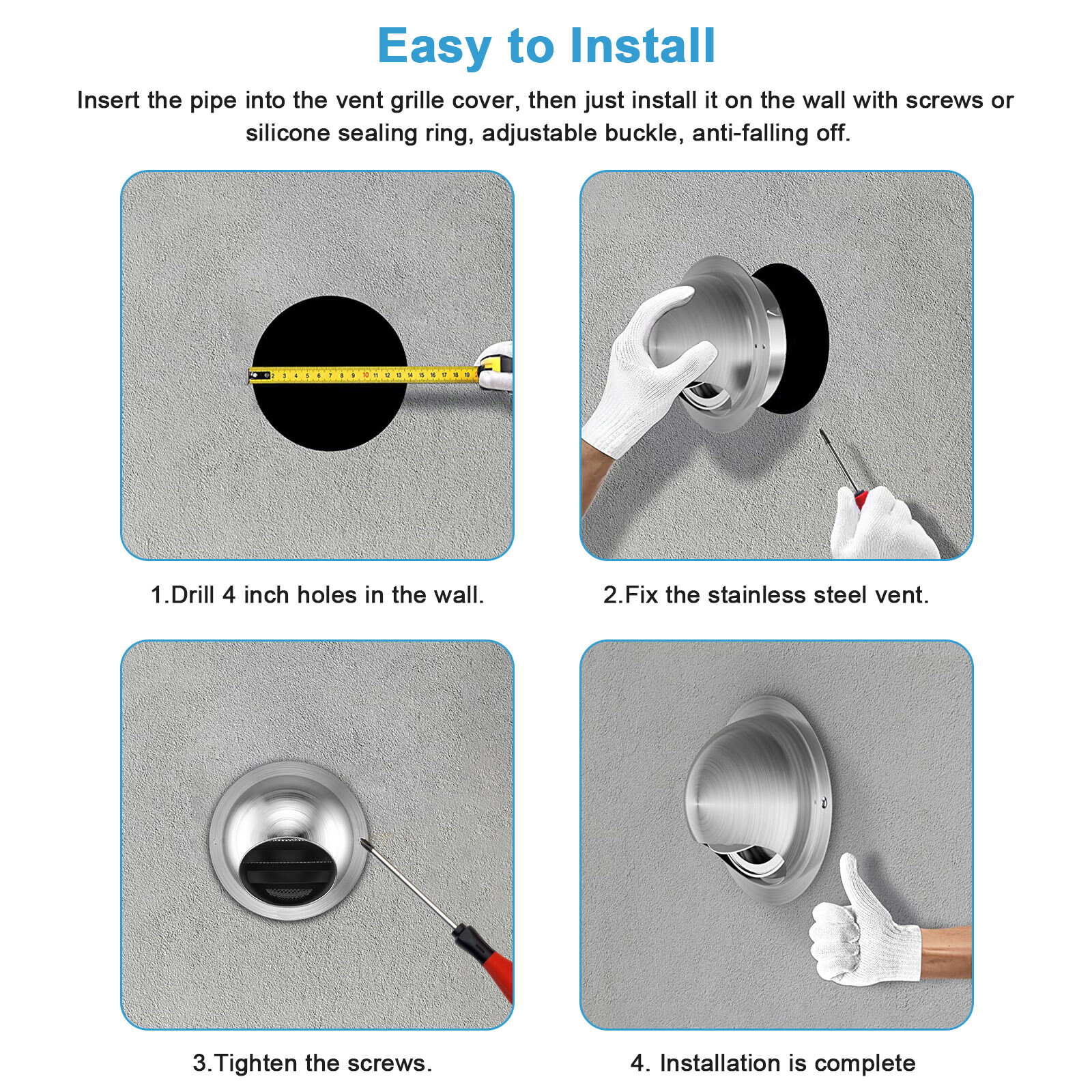 Easy to Install

Insert the pipe into the vent grille cover, then just install it on the wall with screws or silicone sealing ring, adjustable buckle, anti-falling off.

2 3 4 5 6 7 8 9 10 11 12 13 14 15 16 17 18 19

1.Drill 4 inch holes in the wall.

2.Fix the stainless steel vent.

3.Tighten the screws.

4. Installation is complete