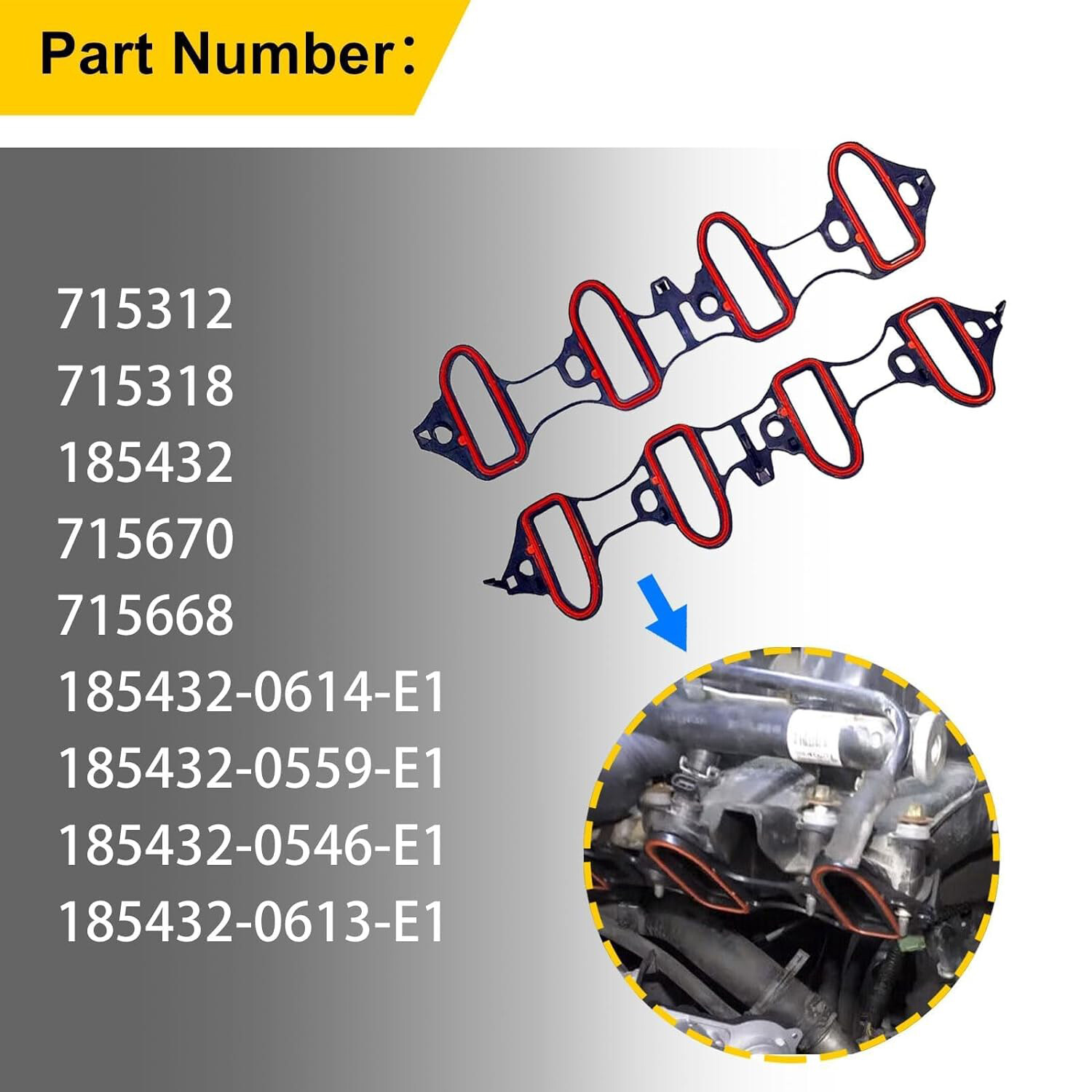 Part Number:

715312
715318
185432
715670
715668
185432-0614-E1
185432-0559-E1
185432-0546-E1
185432-0613-E1