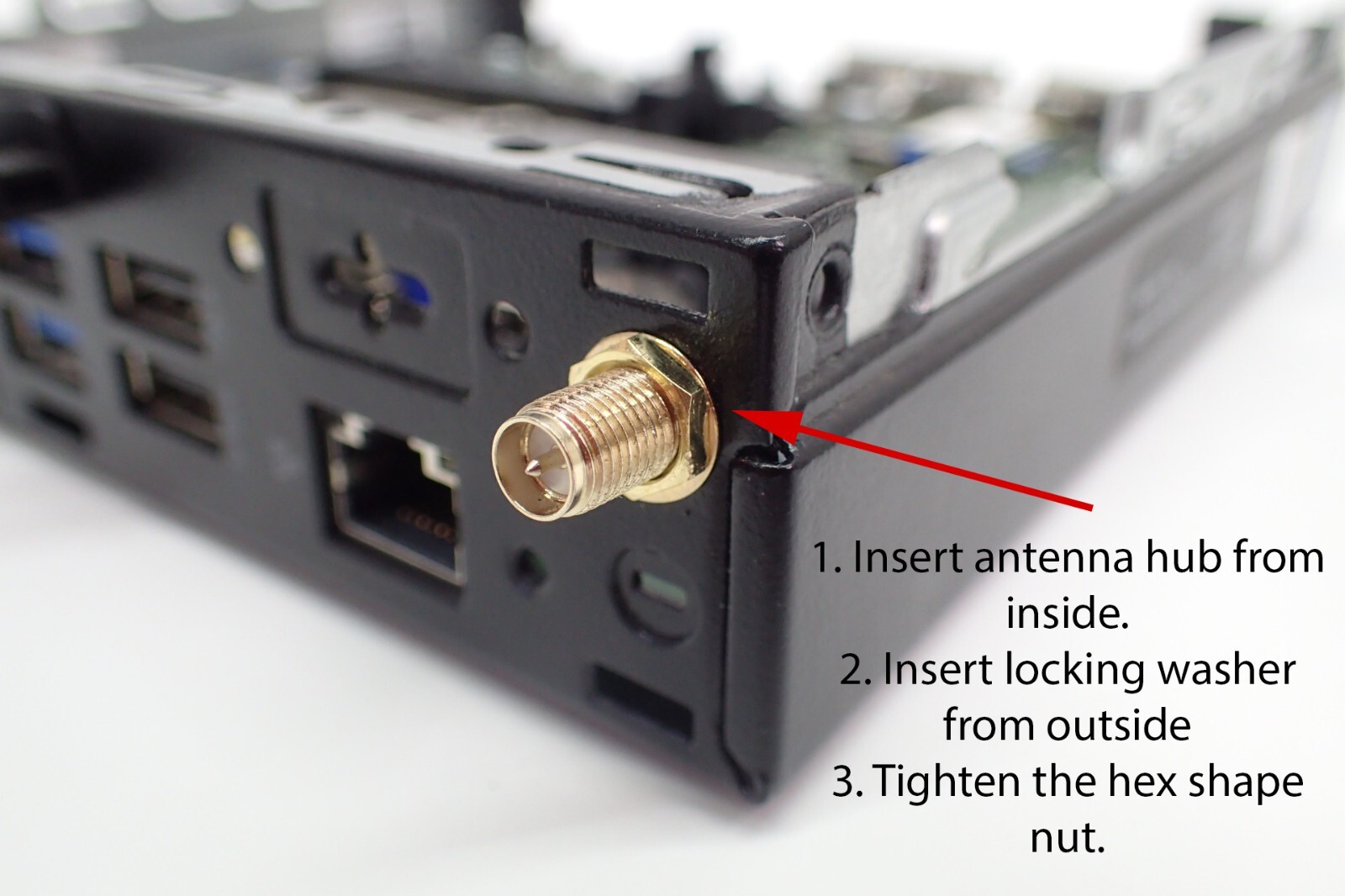 1. Insert antenna hub from inside.
2. Insert locking washer from outside
3. Tighten the hex shape nut.