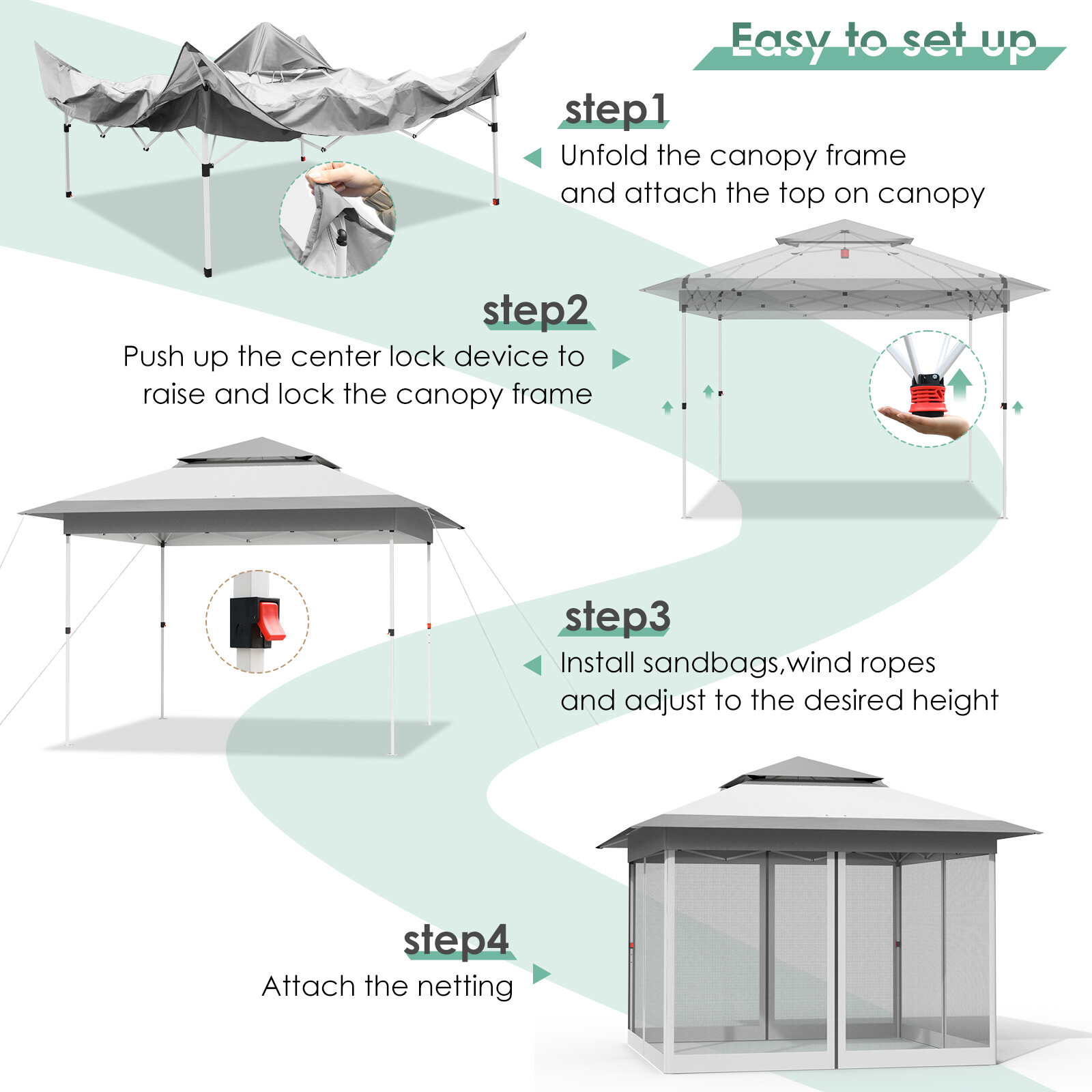 Easy to set up

step1

Unfold the canopy frame and attach the top on canopy

step2

Push up the center lock device to raise and lock the canopy frame

step3

Install sandbags,wind ropes and adjust to the desired height

step4

Attach the netting