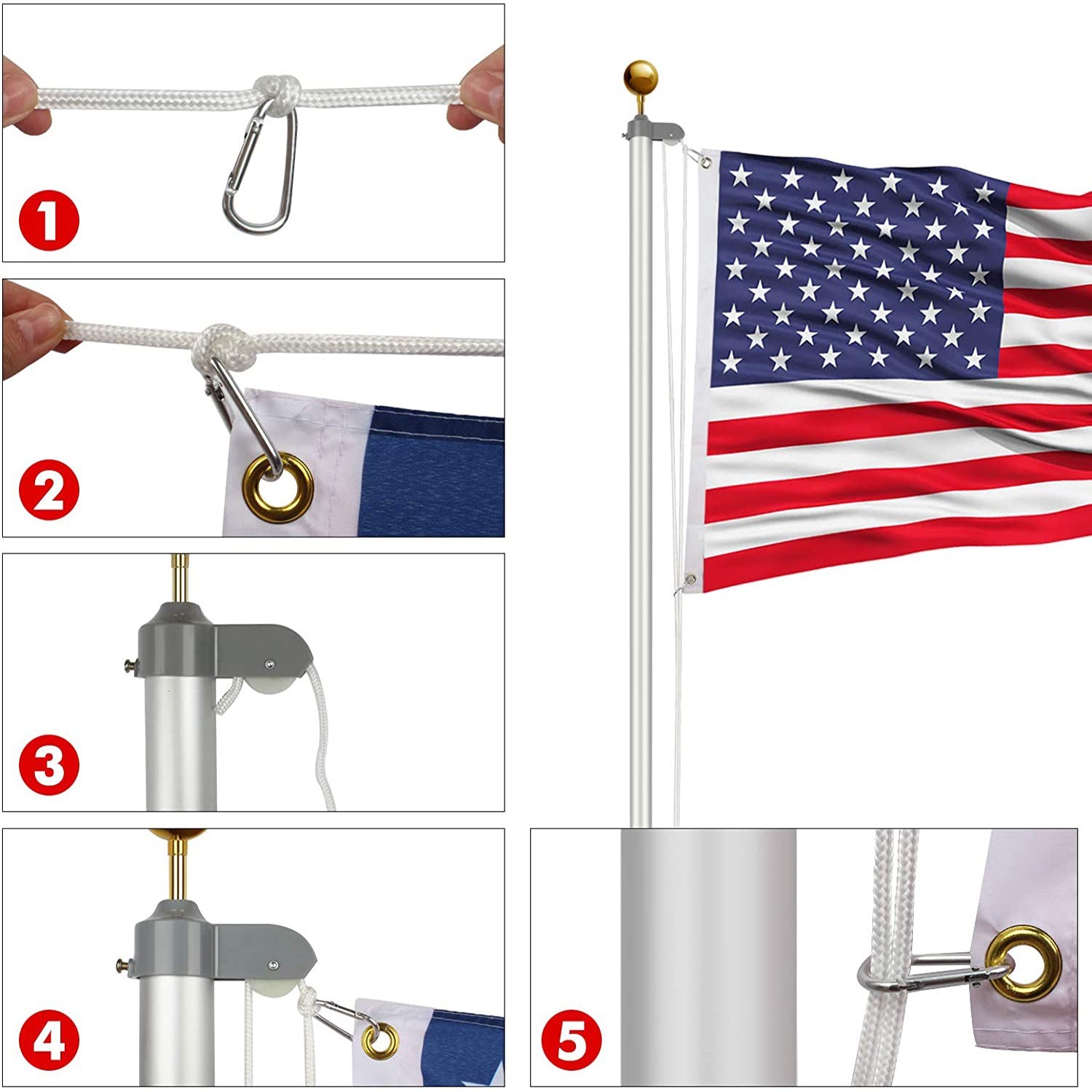 1

2

3

4

5