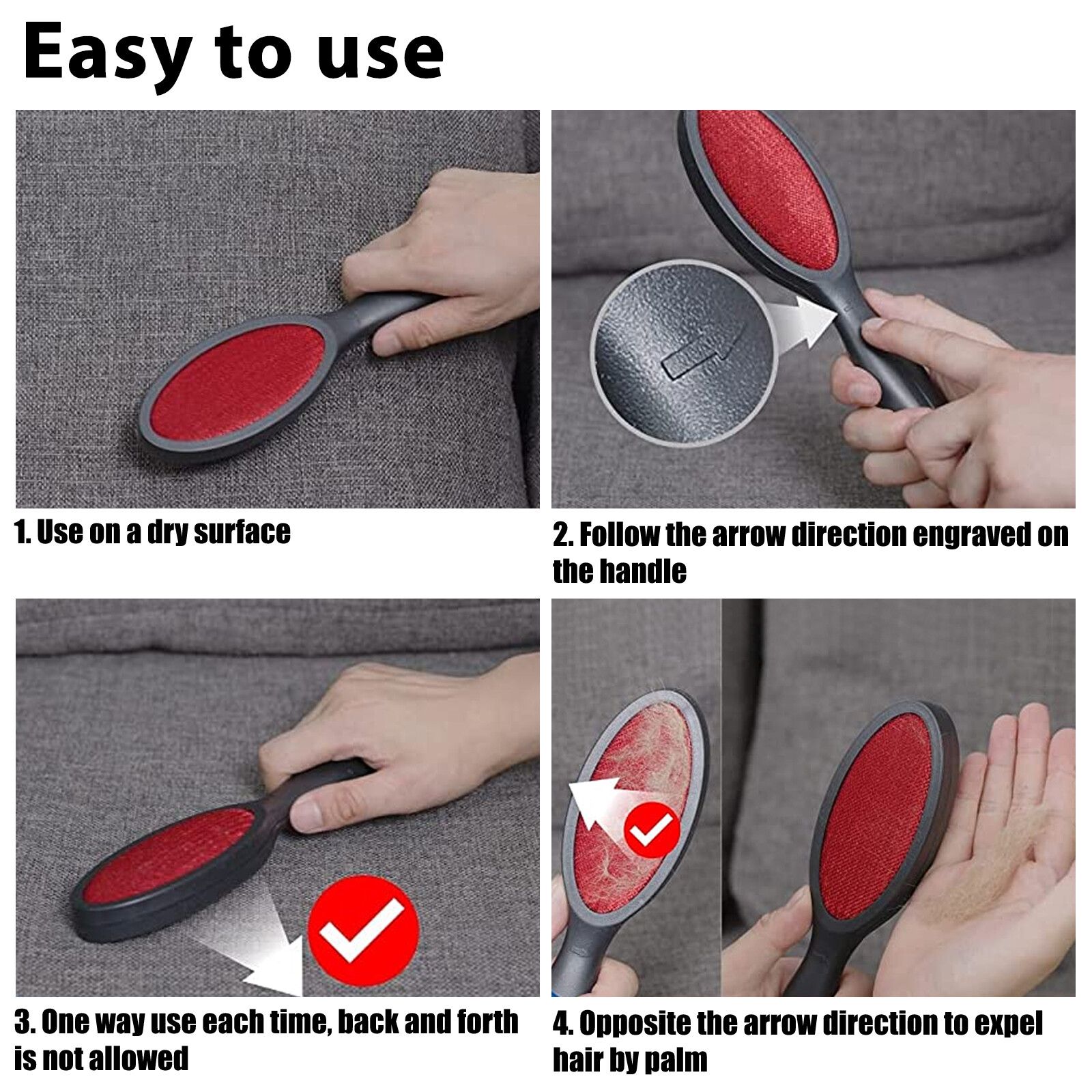 Easy to use

1. Use on a dry surface

2. Follow the arrow direction engraved on the handle

3. One way use each time, back and forth is not allowed

4. Opposite the arrow direction to expel hair by palm