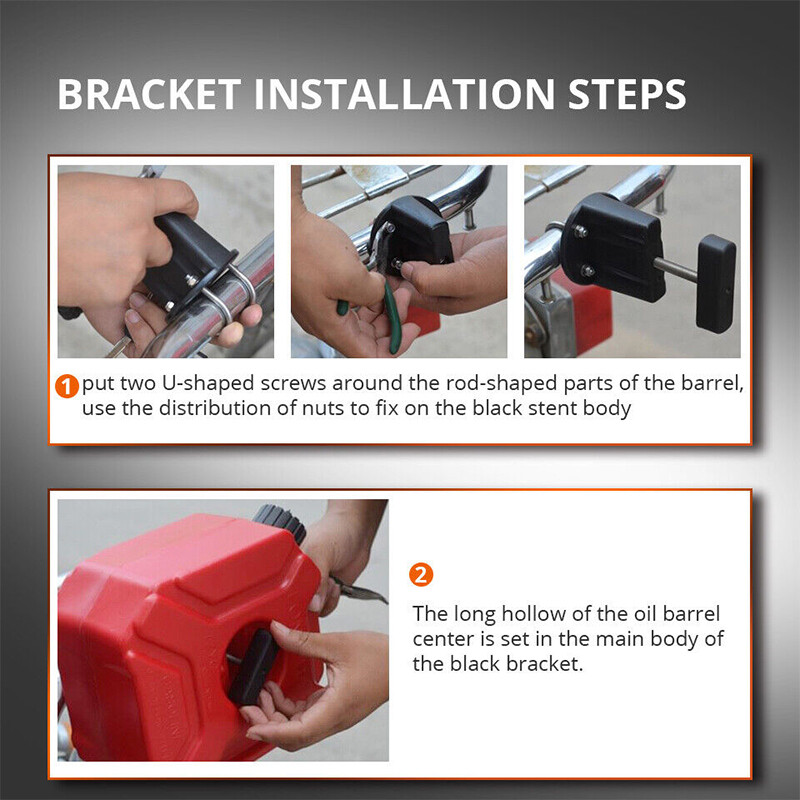 BRACKET INSTALLATION STEPS

1 put two U-shaped screws around the rod-shaped parts of the barrel, use the distribution of nuts to fix on the black stent body

2

The long hollow of the oil barrel center is set in the main body of the black bracket.