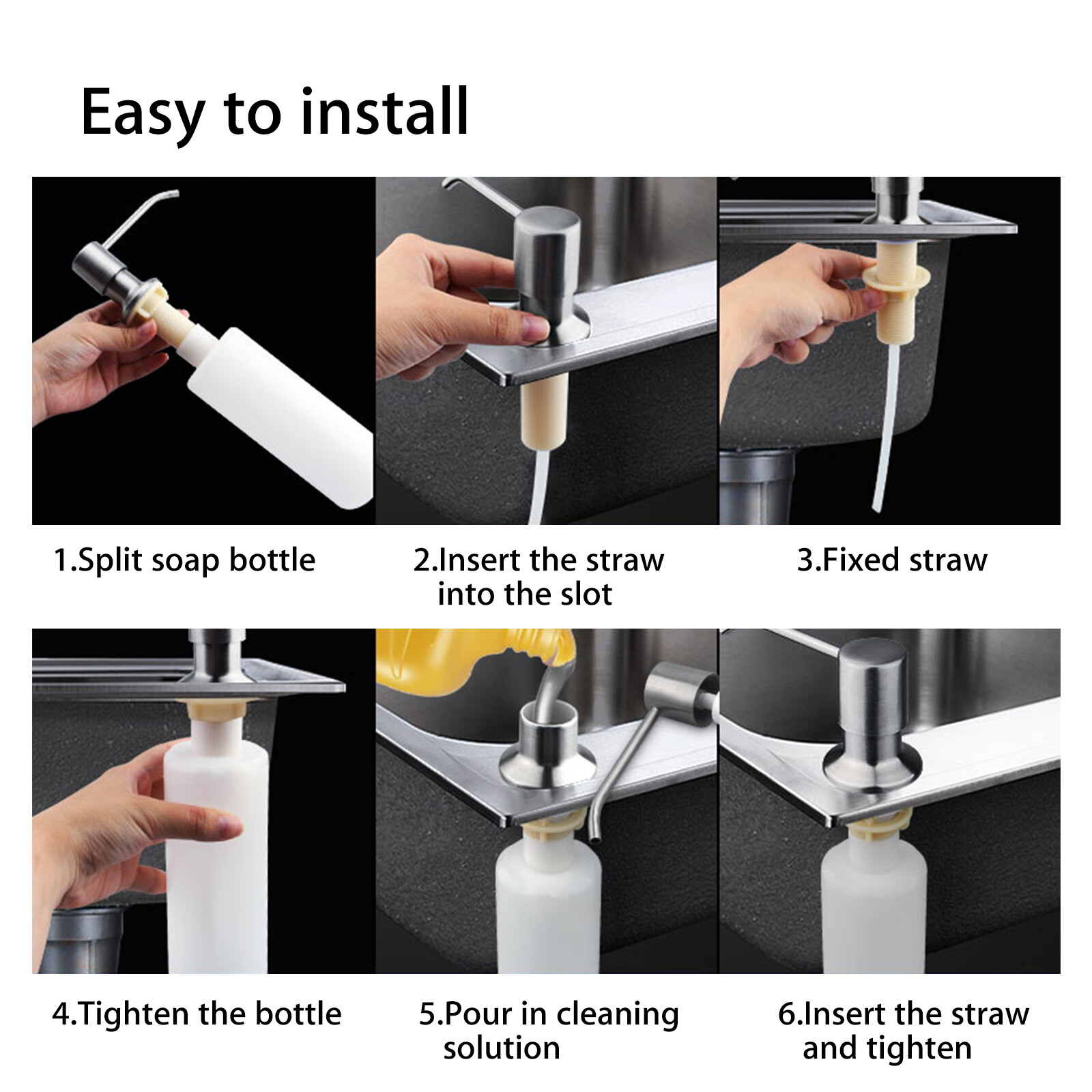 Easy to install

1.Split soap bottle

2.Insert the straw into the slot

3.Fixed straw

4.Tighten the bottle

5.Pour in cleaning solution

6.Insert the straw and tighten