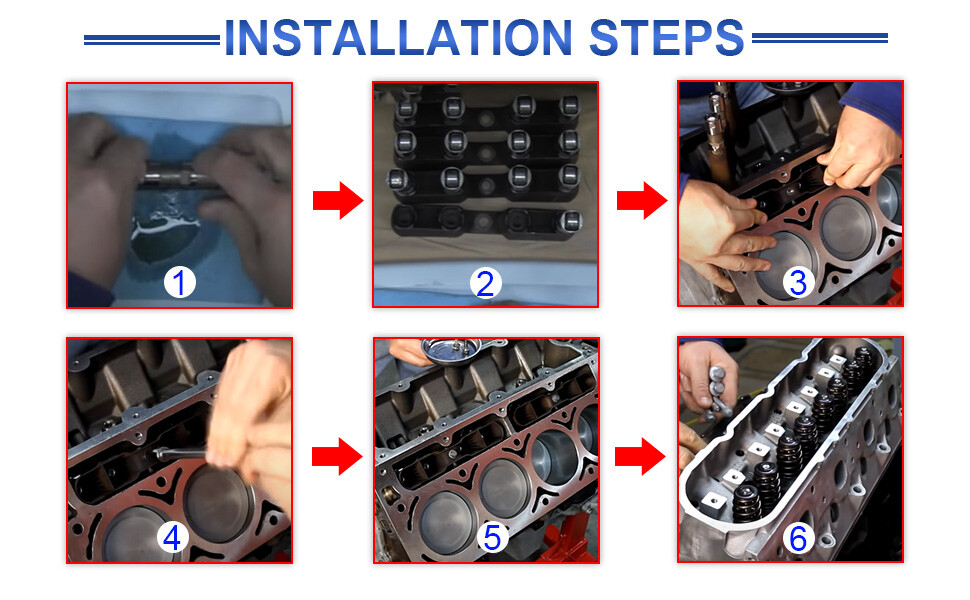 INSTALLATION STEPS

1

2

3

4

5

6