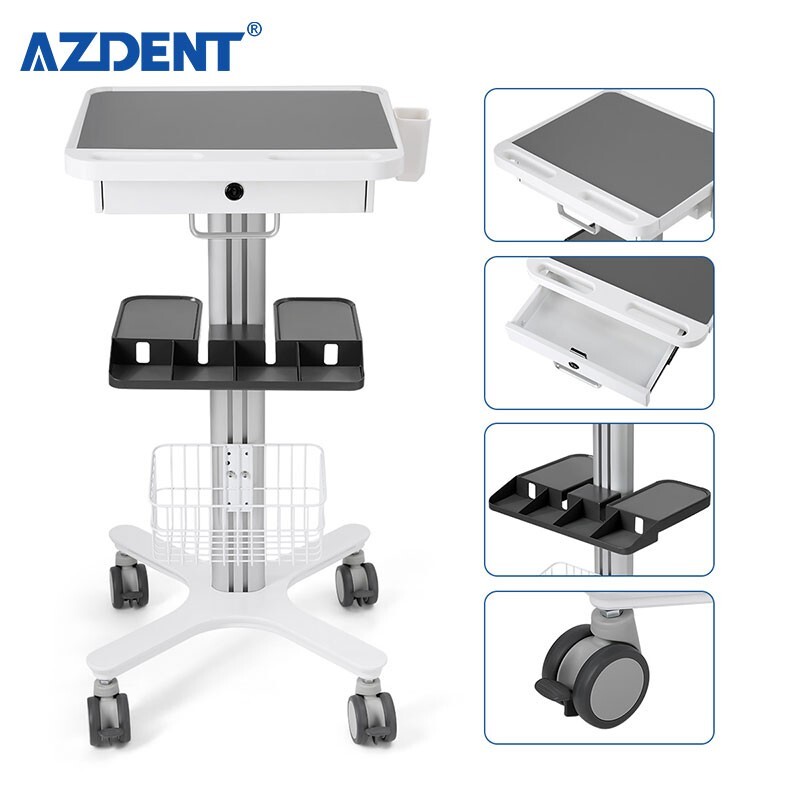 AZDENT®