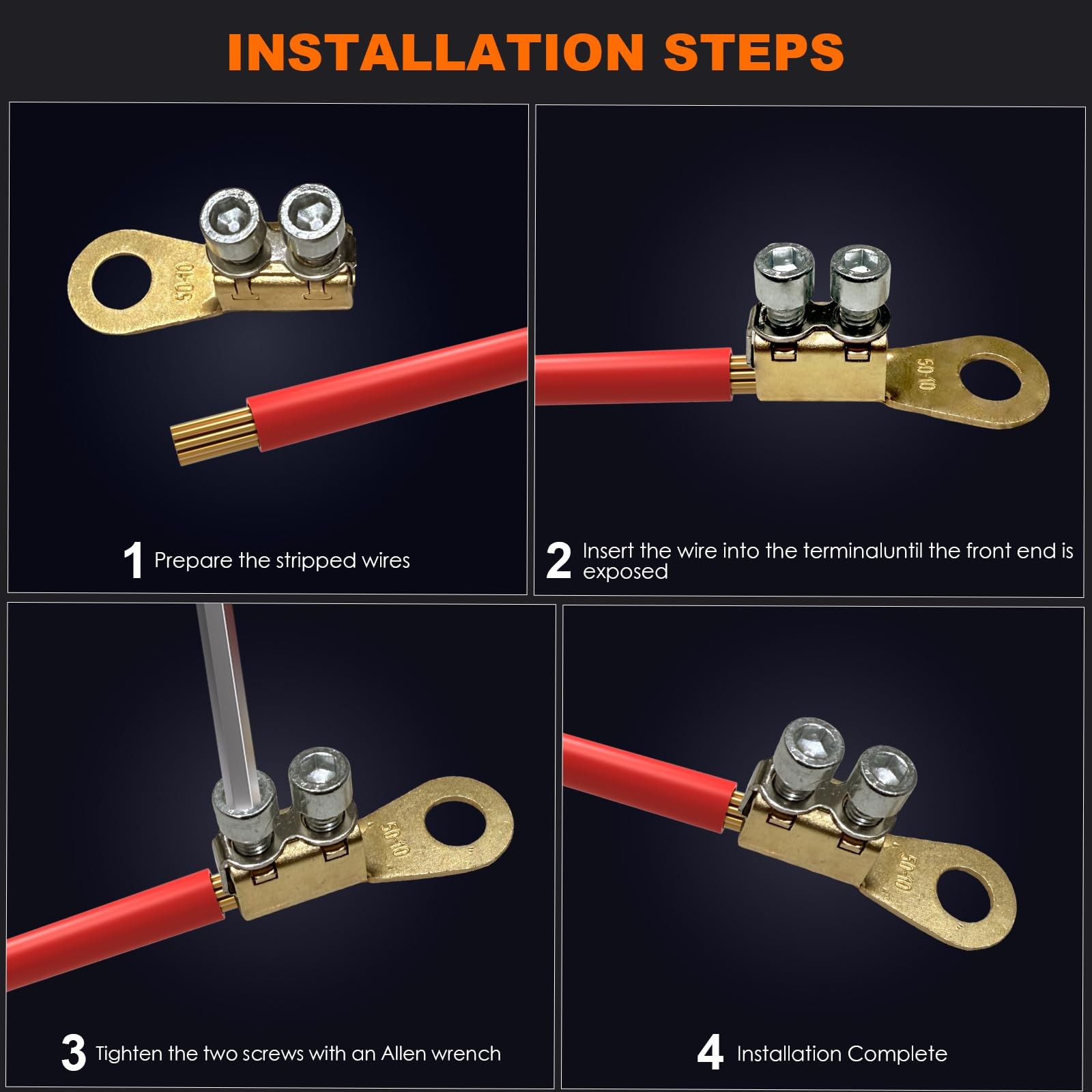 INSTALLATION STEPS

50-10

1 Prepare the stripped wires

50-10

2 Insert the wire into the terminaluntil the front end is exposed

50-10

3 Tighten the two screws with an Allen wrench

50-10

4 Installation Complete